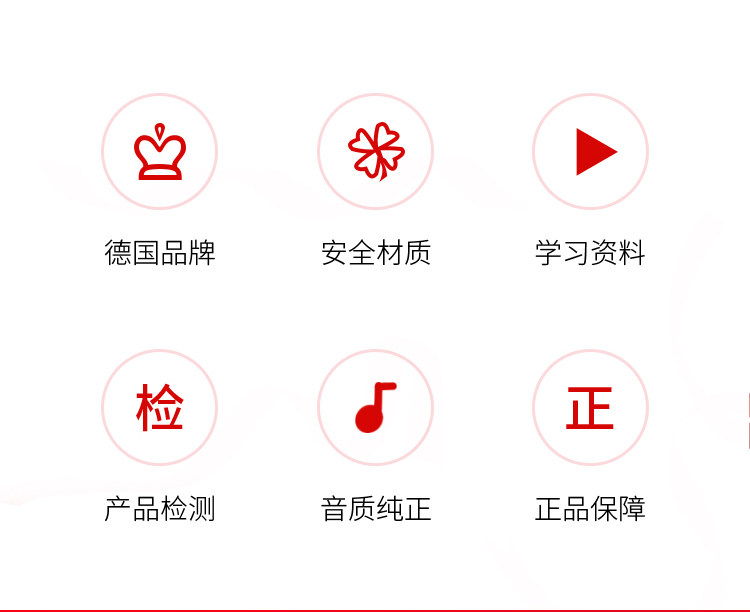 德国品牌

安全材质

学习资料

检

产品检测

音质纯正

正

正品保障