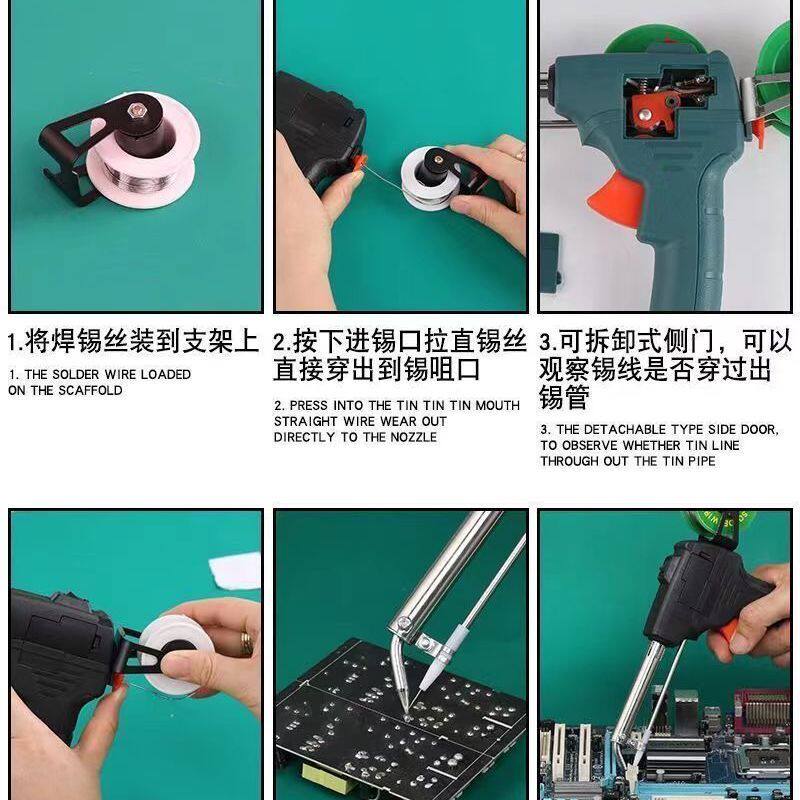 1.将焊锡丝装到支架上

1. THE SOLDER WIRE LOADED ON THE SCAFFOLD

2.按下进锡口拉直锡丝直接穿出到锡咀口

2. PRESS INTO THE TIN TIN TIN MOUTH STRAIGHT WIRE WEAR OUT DIRECTLY TO THE NOZZLE

3.可拆卸式侧门，可以观察锡线是否穿过出锡管

3. THE DETACHABLE TYPE SIDE DOOR, TO OBSERVE WHETHER TIN LINE THROUGH OUT THE TIN PIPE