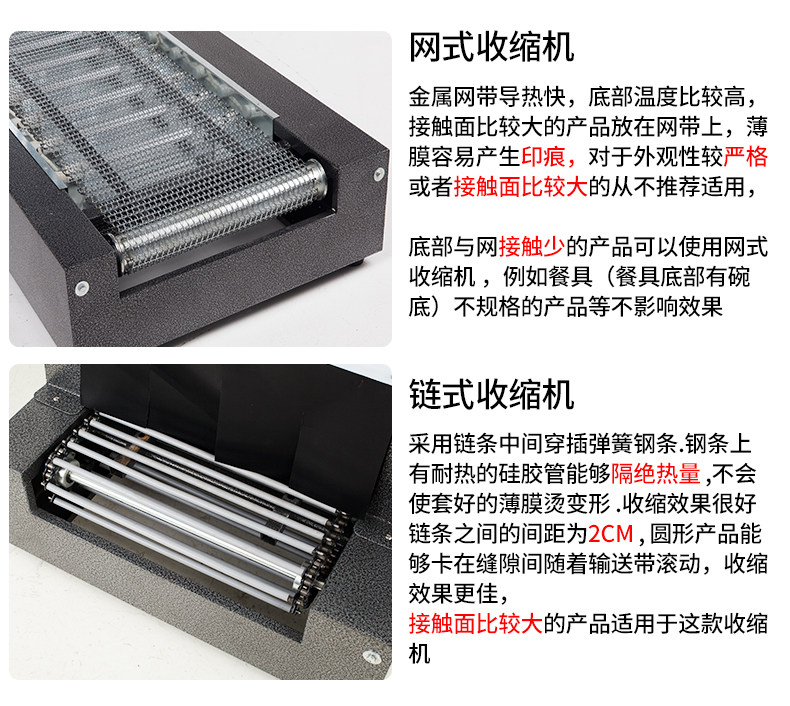 网式收缩机

金属网带导热快，底部温度比较高，接触面比较大的产品放在网带上，薄膜容易产生印痕，对于外观性较严格或者接触面比较大的从不推荐适用，

底部与网接触少的产品可以使用网式收缩机，例如餐具（餐具底部有碗底）不规格的产品等不影响效果

链式收缩机

采用链条中间穿插弹簧钢条.钢条上有耐热的硅胶管能够隔绝热量，不会使套好的薄膜烫变形.收缩效果很好链条之间的间距为2CM，圆形产品能够卡在缝隙间随着输送带滚动，收缩效果更佳，

接触面比较大的产品适用于这款收缩机