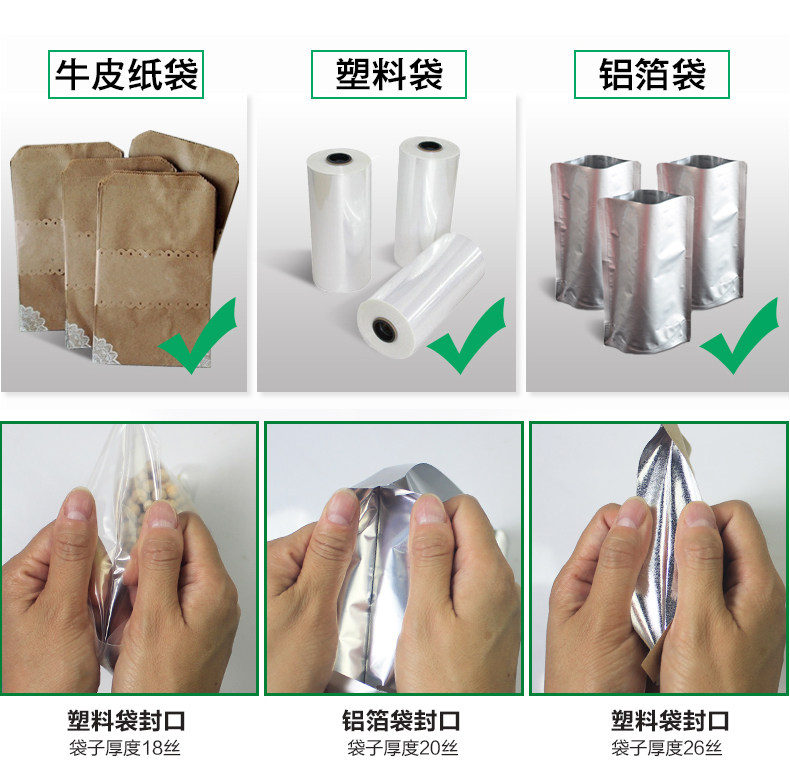 牛皮纸袋

塑料袋

铝箔袋

塑料袋封口
袋子厚度18丝

铝箔袋封口
袋子厚度20丝

塑料袋封口
袋子厚度26丝