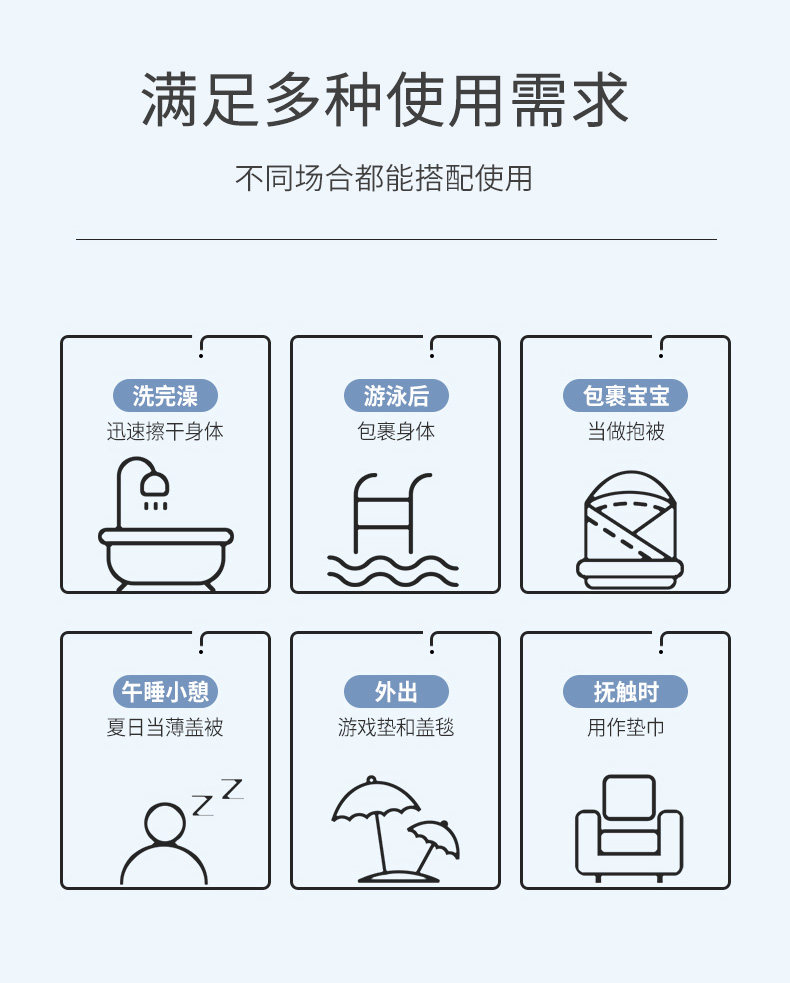 满足多种使用需求

不同场合都能搭配使用

洗完澡
迅速擦干身体

游泳后
包裹身体

包裹宝宝
当做抱被

午睡小憩
夏日当薄盖被

外出
游戏垫和盖毯

抚触时
用作垫巾