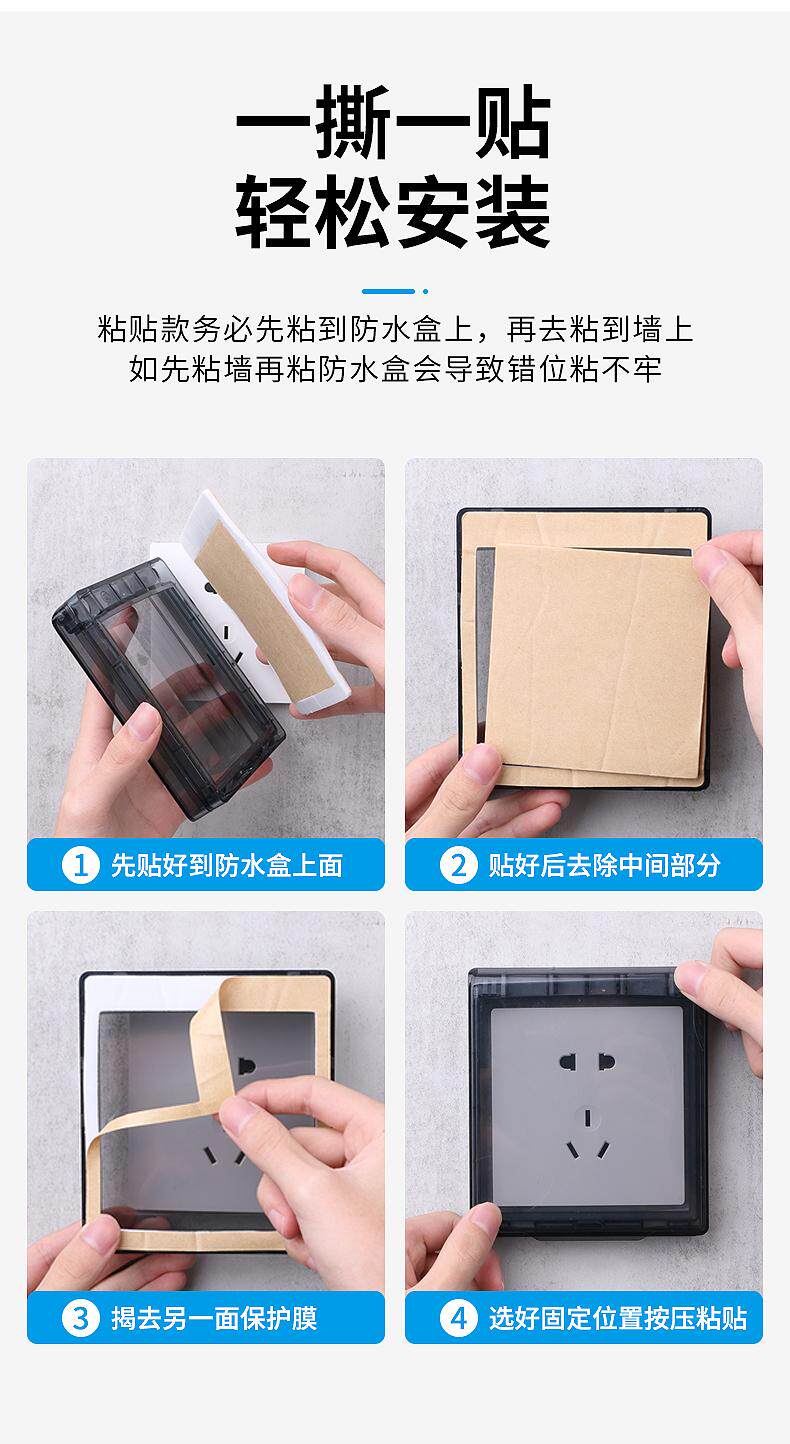 一撕一贴
轻松安装

粘贴款务必先粘到防水盒上，再去粘到墙上
如先粘墙再粘防水盒会导致错位粘不牢

1 先贴好到防水盒上面

2 贴好后去除中间部分

3 揭去另一面保护膜

4 选好固定位置按压粘贴