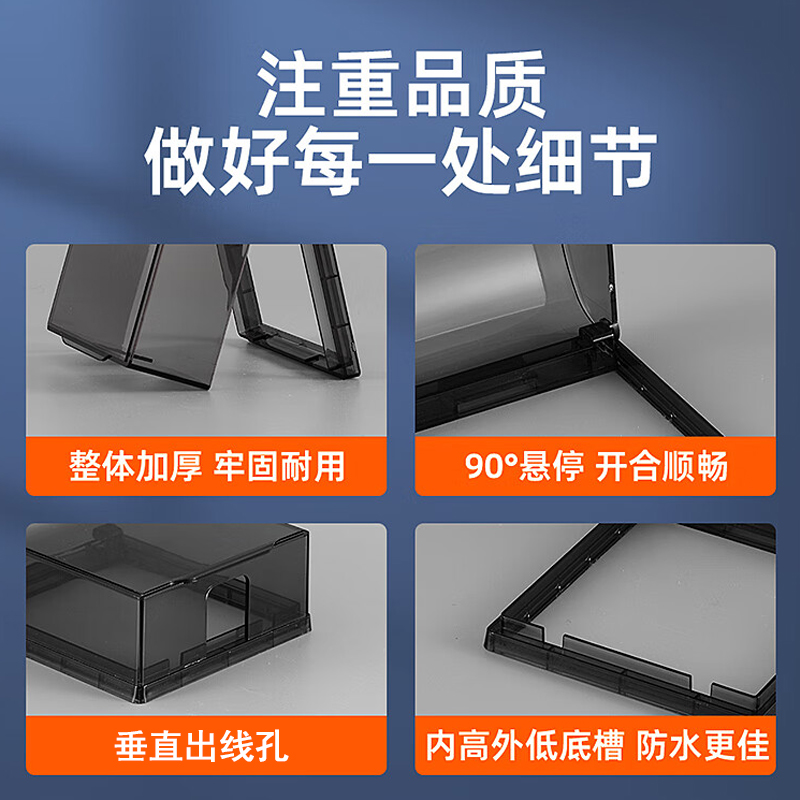 注重品质
做好每一处细节

整体加厚 牢固耐用

90°悬停 开合顺畅

垂直出线孔

内高外低底槽 防水更佳