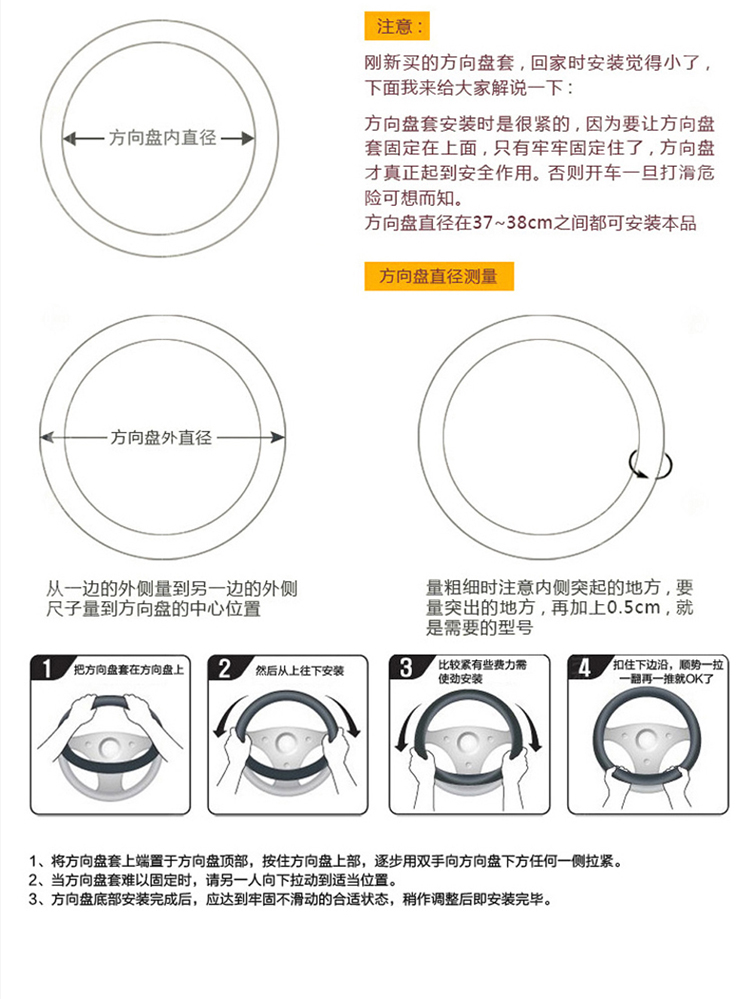 方向盘内直径

注意：

刚新买的方向盘套，回家时安装觉得小了，下面我来给大家解说一下：

方向盘套安装时是很紧的，因为要让方向盘套固定在上面，只有牢牢固定住了，方向盘才真正起到安全作用。否则开车一旦打滑危险可想而知。
方向盘直径在37~38cm之间都可安装本品

方向盘直径测量

方向盘外直径

从一边的外侧量到另一边的外侧
尺子量到方向盘的中心位置

量粗细时注意内侧突起的地方，要量突出的地方，再加上0.5cm，就是需要的型号

1 把方向盘套在方向盘上

2 然后从上往下安装

3 比较紧有些费力需使劲安装

4 扣住下边沿，顺势一拉一翻再一推就OK了

1、将方向盘套上端置于方向盘顶部，按住方向盘上部，逐步用双手向方向盘下方任何一侧拉紧。
2、当方向盘套难以固定时，请另一人向下拉动到适当位置。
3、方向盘底部安装完成后，应达到牢固不滑动的合适状态，稍作调整后即安装完毕。