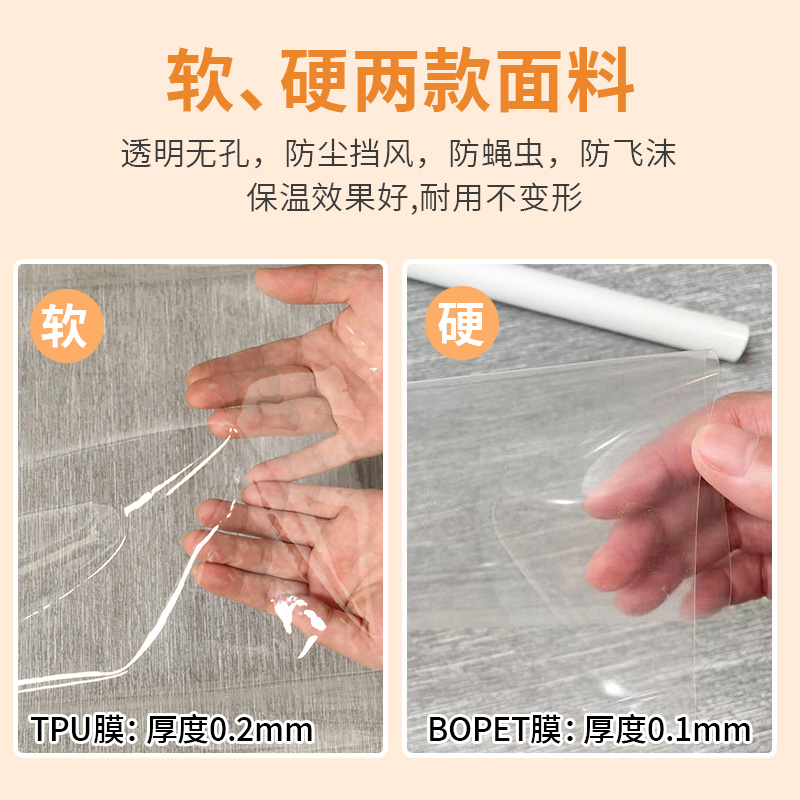 软、硬两款面料

透明无孔，防尘挡风，防蝇虫，防飞沫
保温效果好,耐用不变形

软

TPU膜：厚度0.2mm

硬

BOPET膜：厚度0.1mm