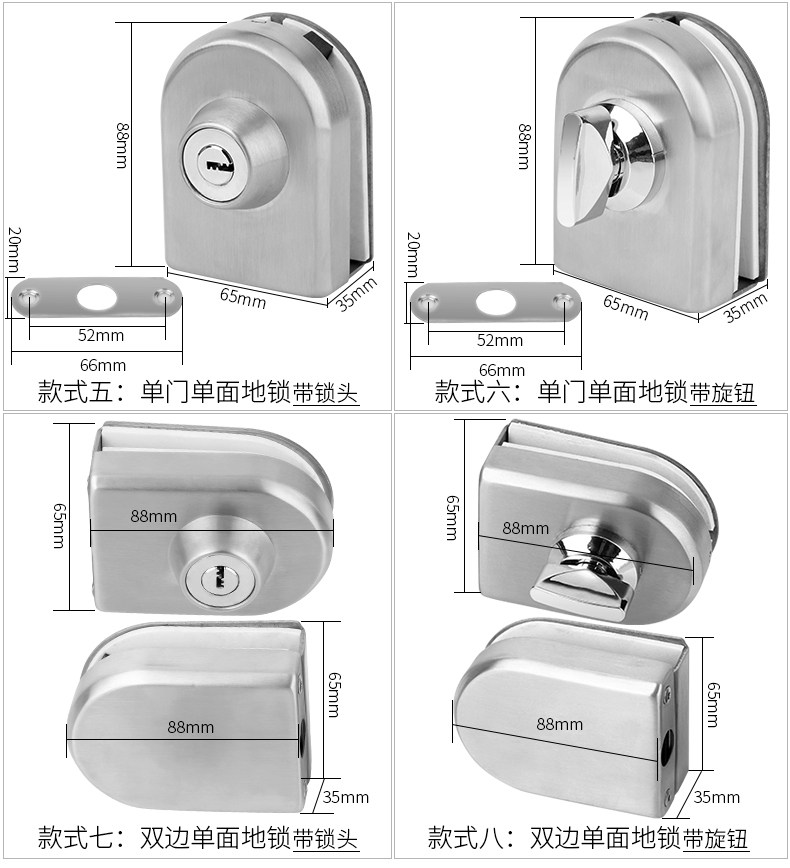 88mm

20mm

65mm

35mm

52mm

66mm

款式五：单门单面地锁带锁头

88mm

20mm

65mm

35mm

52mm

66mm

款式六：单门单面地锁带旋钮

65mm

88mm

65mm

88mm

35mm

款式七：双边单面地锁带锁头

65mm

88mm

65mm

88mm

35mm

款式八：双边单面地锁带旋钮