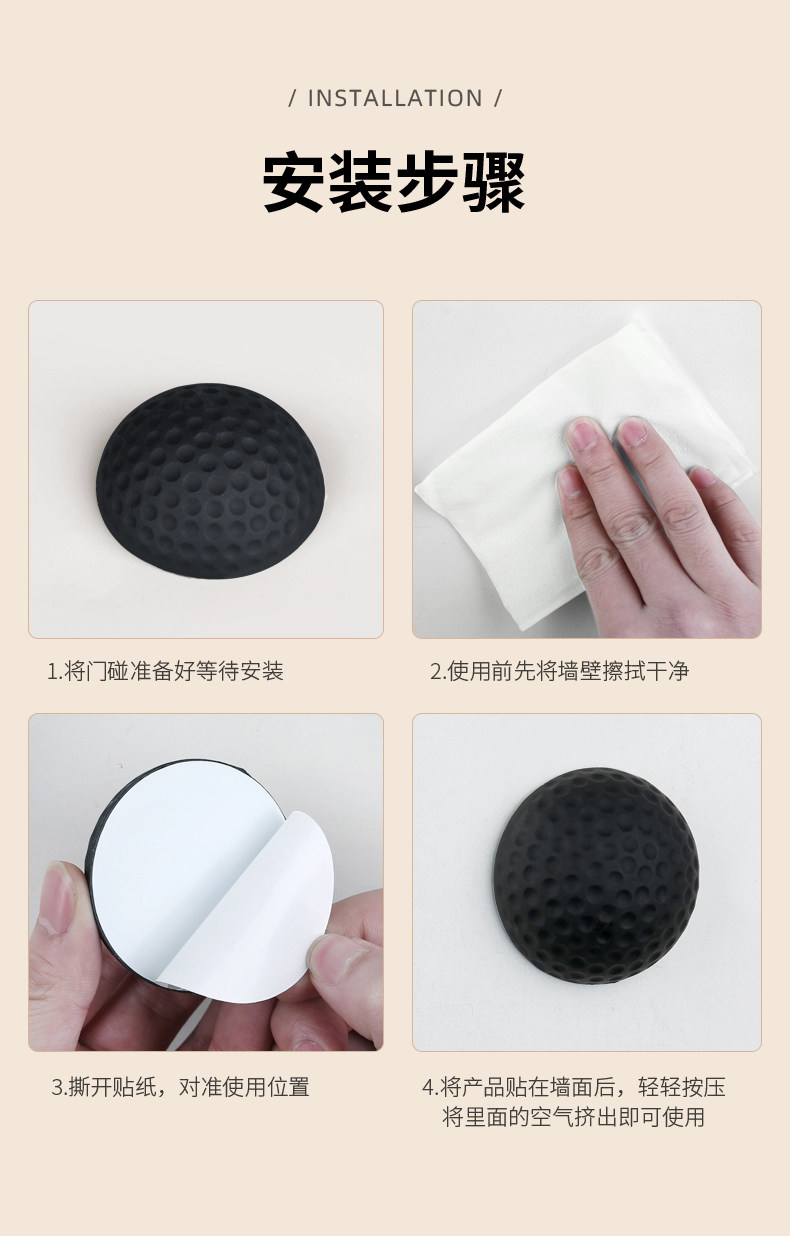 / INSTALLATION /

安装步骤

1.将门碰准备好等待安装

2.使用前先将墙壁擦拭干净

3.撕开贴纸，对准使用位置

4.将产品贴在墙面后，轻轻按压将里面的空气挤出即可使用