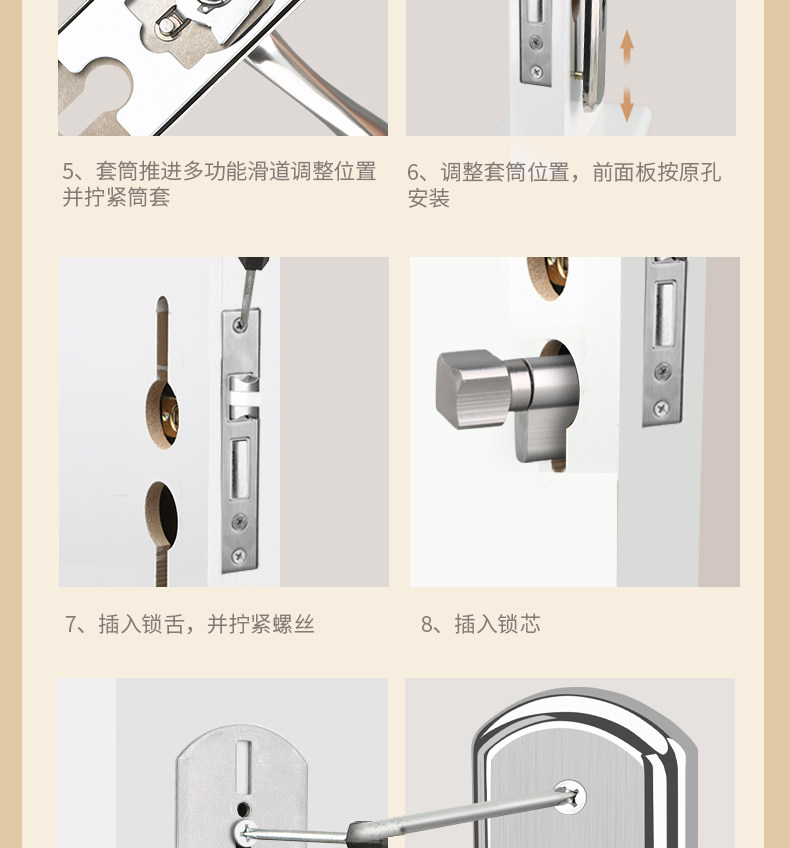 5、套筒推进多功能滑道调整位置并拧紧筒套

6、调整套筒位置，前面板按原孔安装

7、插入锁舌，并拧紧螺丝

8、插入锁芯