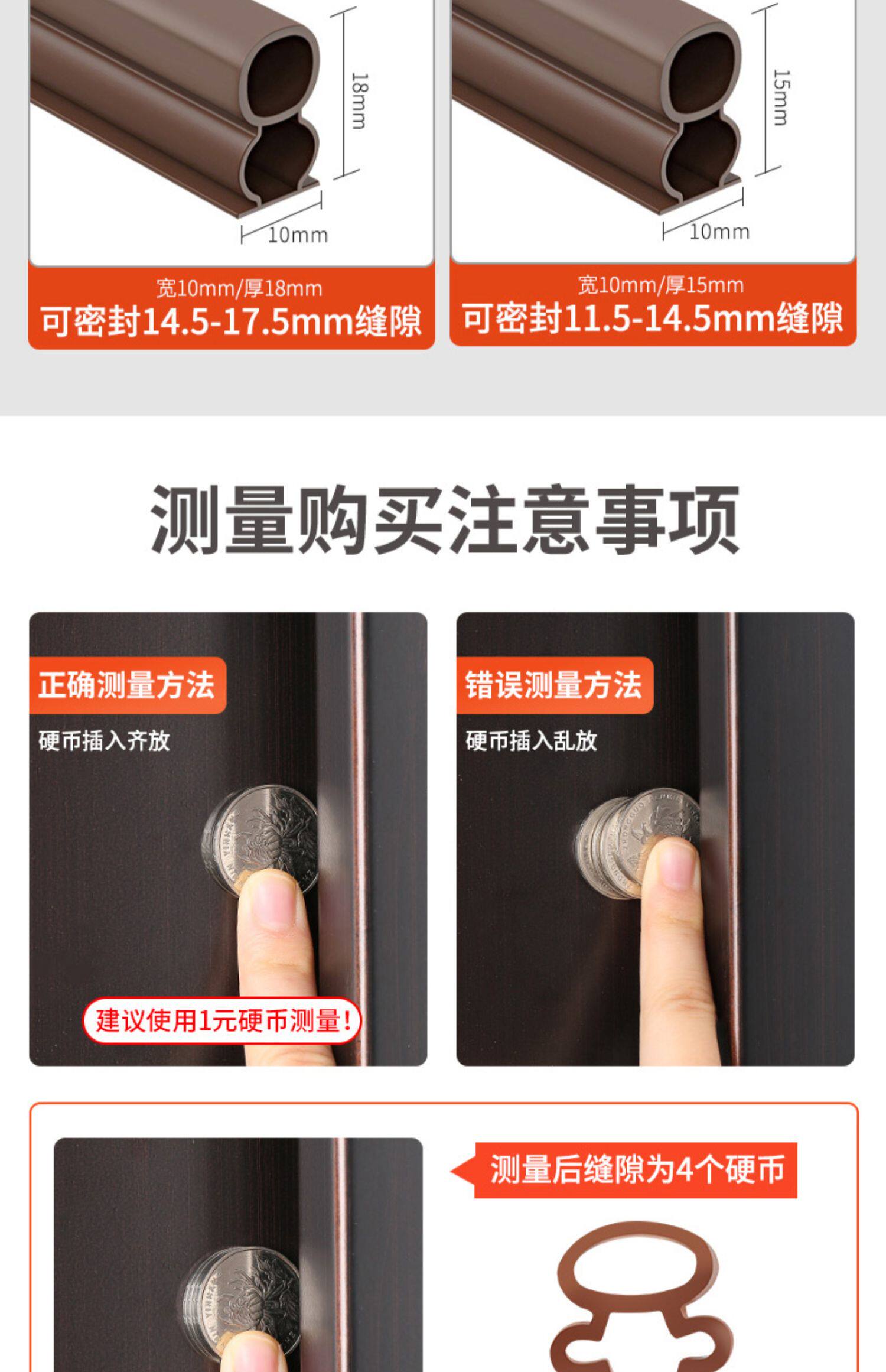 18mm

10mm

宽10mm/厚18mm
可密封14.5-17.5mm缝隙

15mm

10mm

宽10mm/厚15mm
可密封11.5-14.5mm缝隙

测量购买注意事项

正确测量方法
硬币插入齐放

建议使用1元硬币测量!

错误测量方法
硬币插入乱放

测量后缝隙为4个硬币