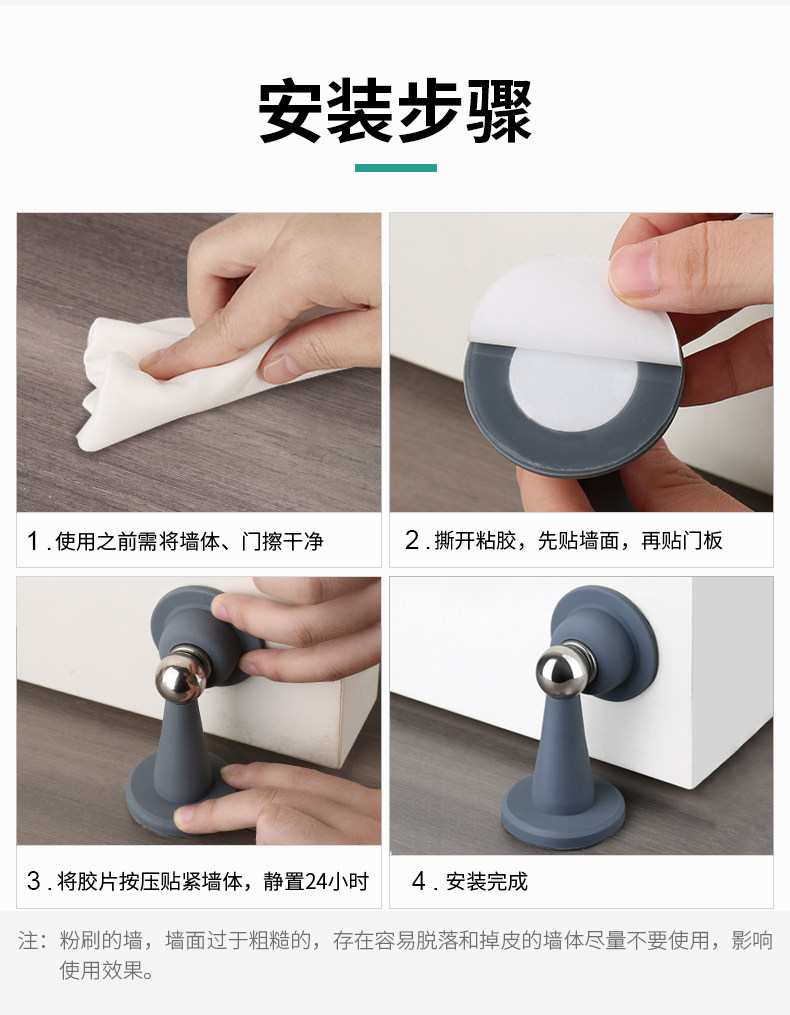 安装步骤

1.使用之前需将墙体、门擦干净

2.撕开粘胶，先贴墙面，再贴门板

3.将胶片按压贴紧墙体，静置24小时

4.安装完成

注：粉刷的墙，墙面过于粗糙的，存在容易脱落和掉皮的墙体尽量不要使用，影响使用效果。