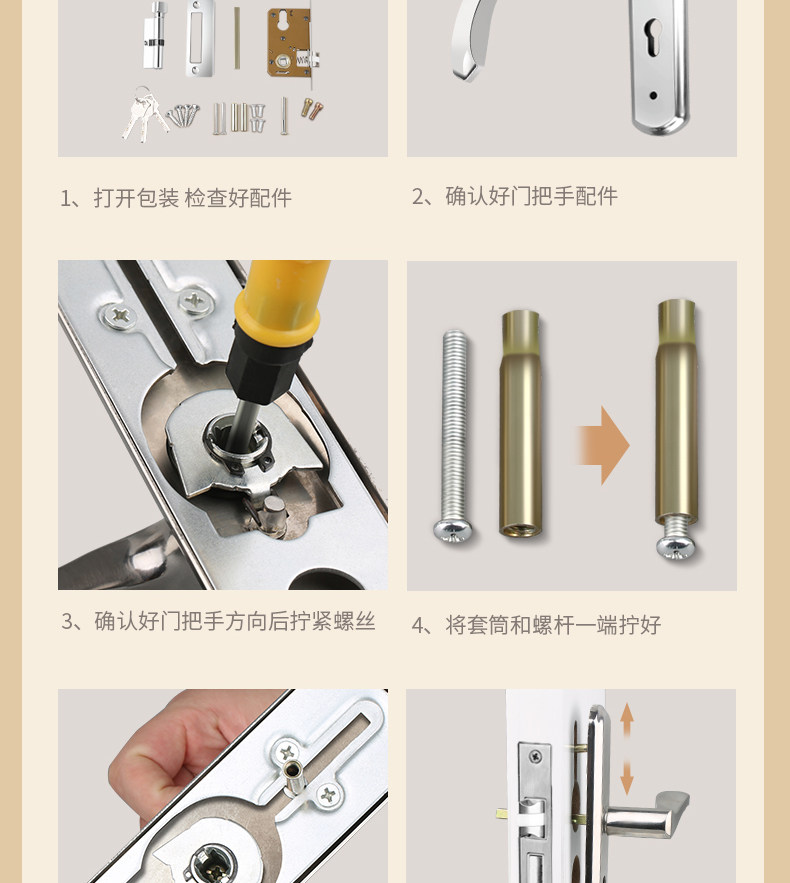 1、打开包装 检查好配件

2、确认好门把手配件

3、确认好门把手方向后拧紧螺丝

4、将套筒和螺杆一端拧好