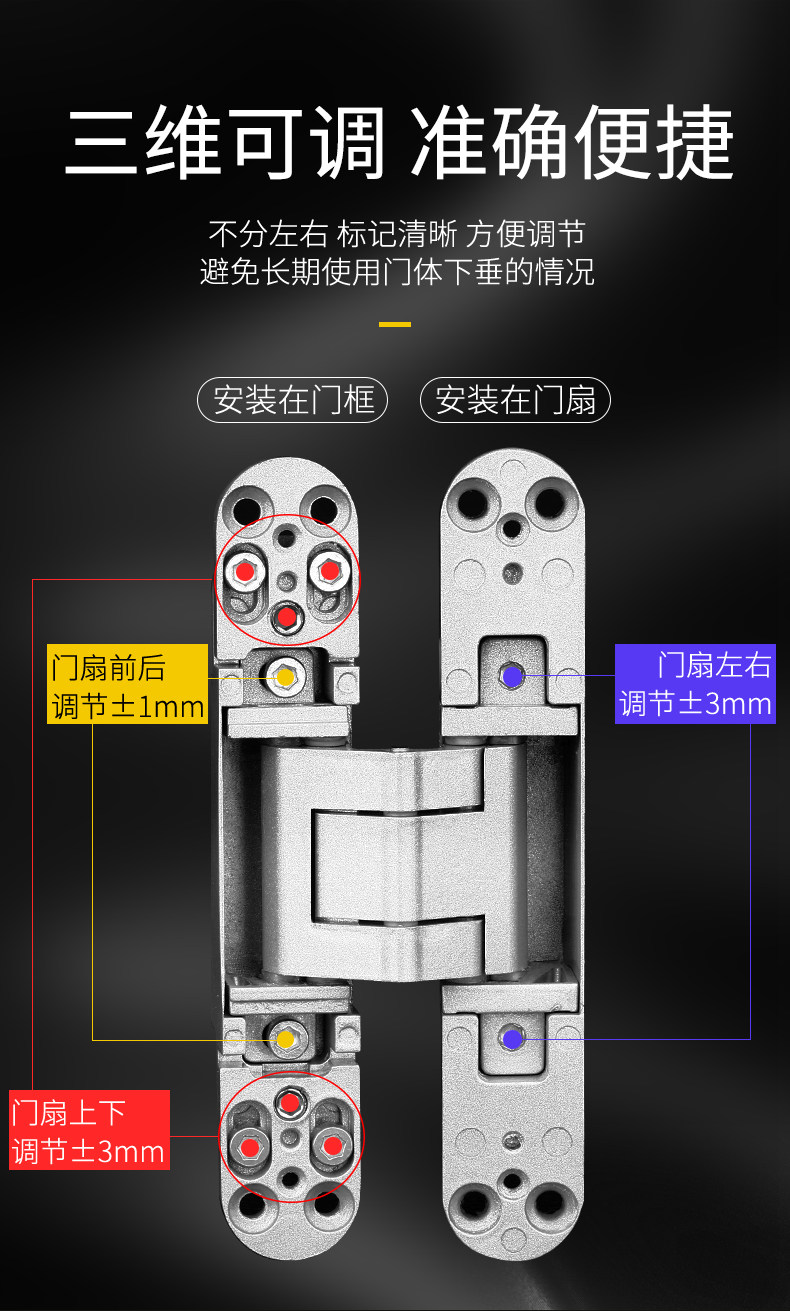 三维可调 准确便捷

不分左右 标记清晰 方便调节
避免长期使用门体下垂的情况

安装在门框

安装在门扇

门扇前后
调节±1mm

门扇左右
调节±3mm

门扇上下
调节±3mm