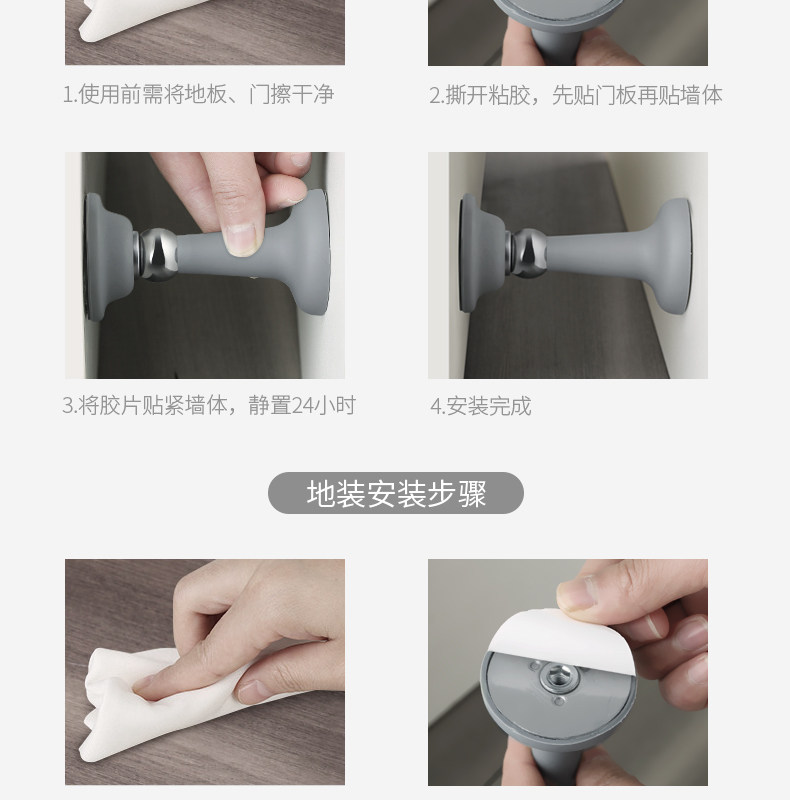 1.使用前需将地板、门擦干净

2.撕开粘胶，先贴门板再贴墙体

3.将胶片贴紧墙体，静置24小时

4.安装完成

地装安装步骤