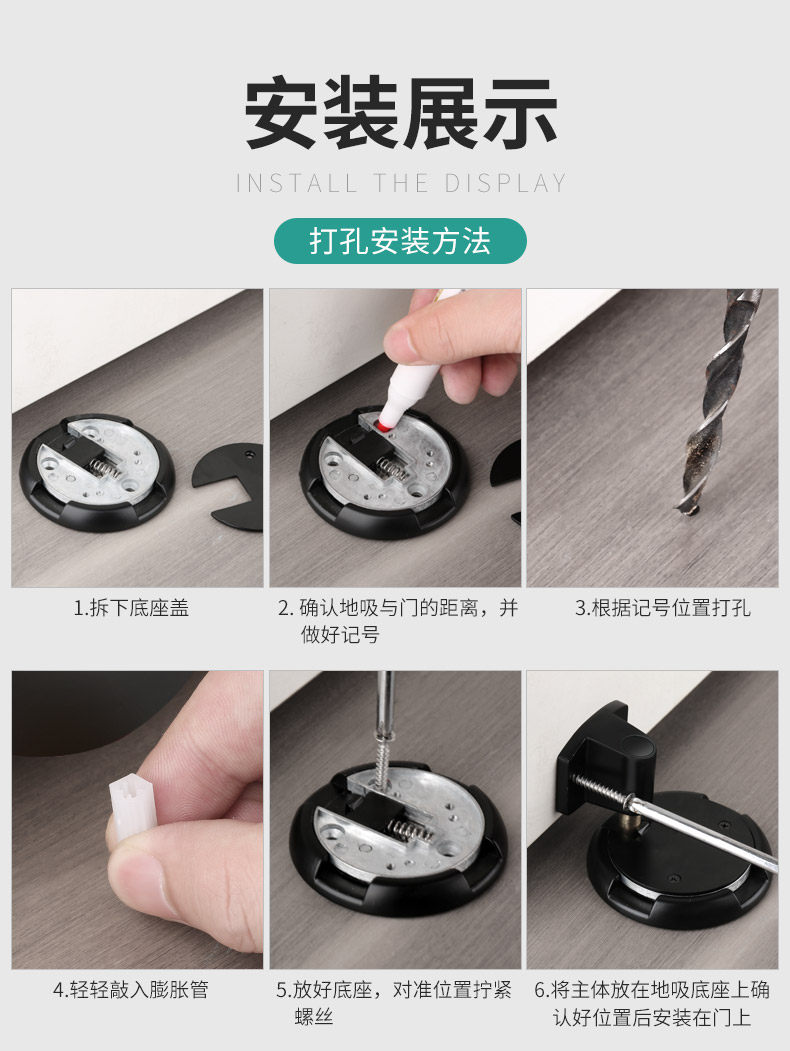 安装展示

INSTALL THE DISPLAY

打孔安装方法

1.拆下底座盖

2. 确认地吸与门的距离，并做好记号

3.根据记号位置打孔

4.轻轻敲入膨胀管

5.放好底座，对准位置拧紧螺丝

6.将主体放在地吸底座上确认好位置后安装在门上