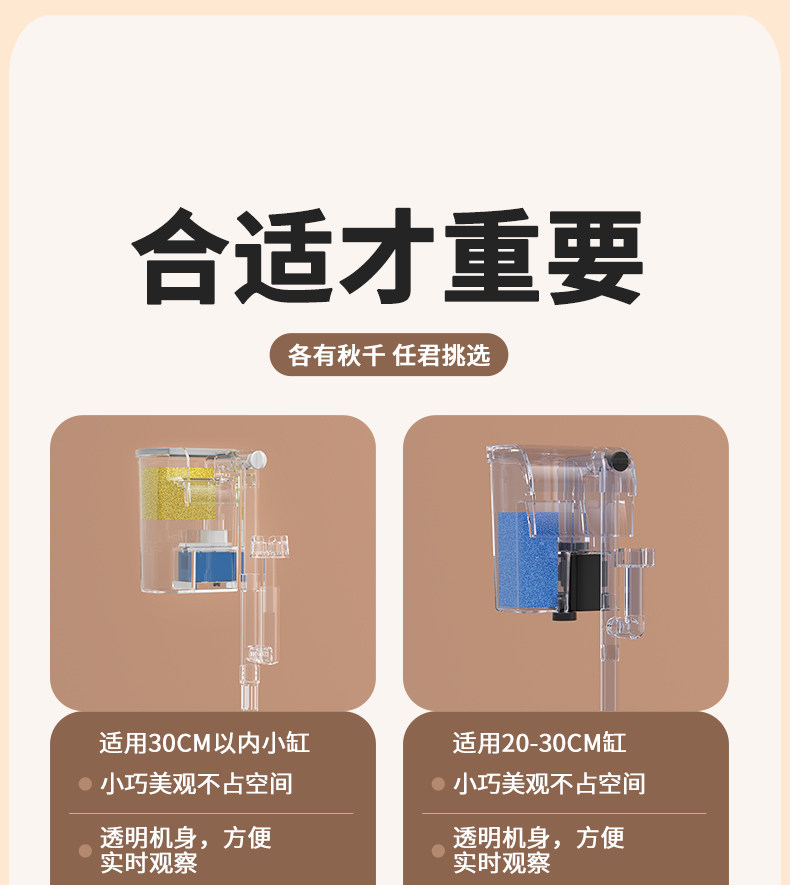 合适才重要

各有秋千 任君挑选

适用30CM以内小缸

小巧美观不占空间

透明机身，方便实时观察

适用20-30CM缸

小巧美观不占空间

透明机身，方便实时观察