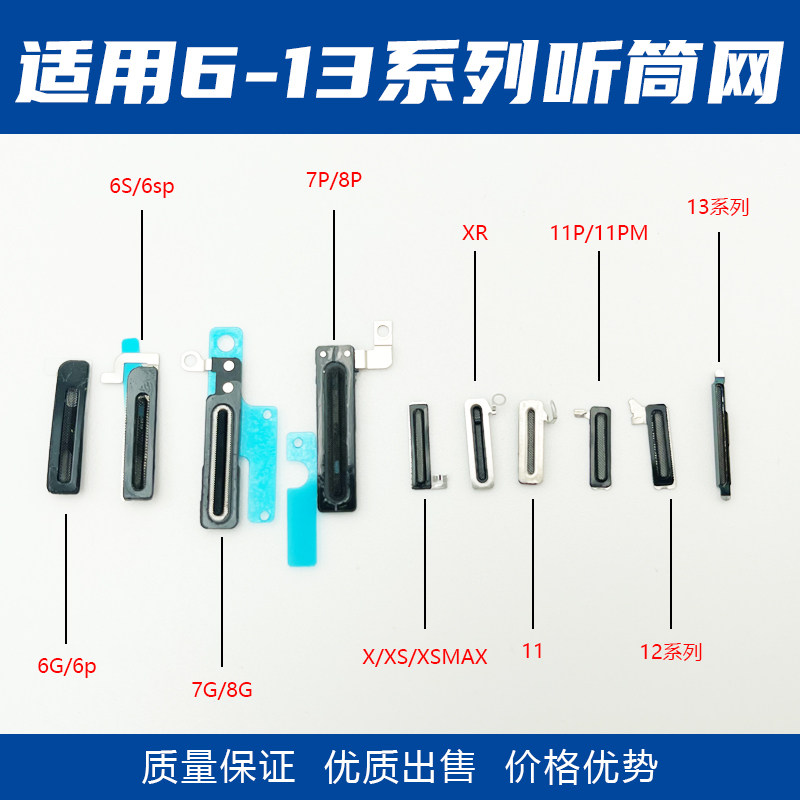 适用6-13系列听筒网

6S/6sp

7P/8P

XR

11P/11PM

13系列

6G/6p

7G/8G

X/XS/XSMAX

11

12系列

质量保证 优质出售 价格优势