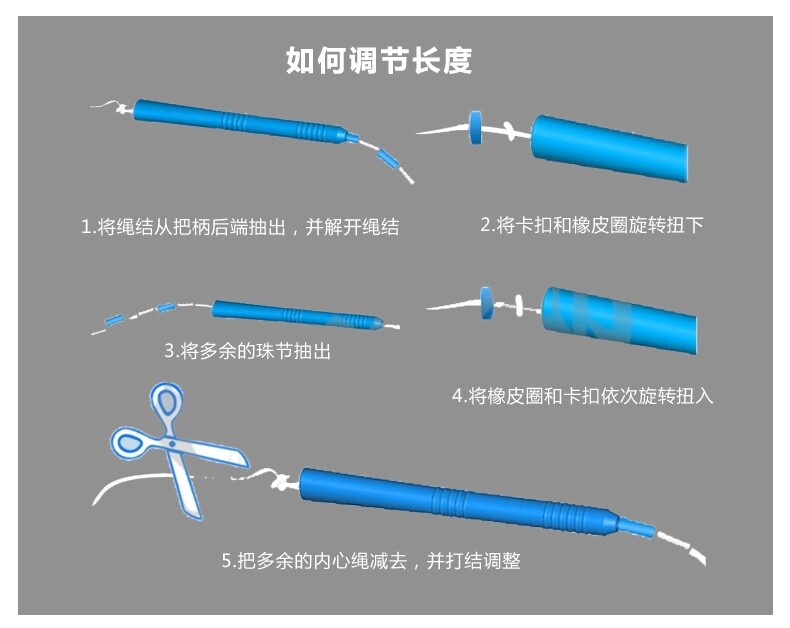 如何调节长度

1.将绳结从把柄后端抽出，并解开绳结

2.将卡扣和橡皮圈旋转扭下

3.将多余的珠节抽出

4.将橡皮圈和卡扣依次旋转扭入

5.把多余的内心绳减去，并打结调整