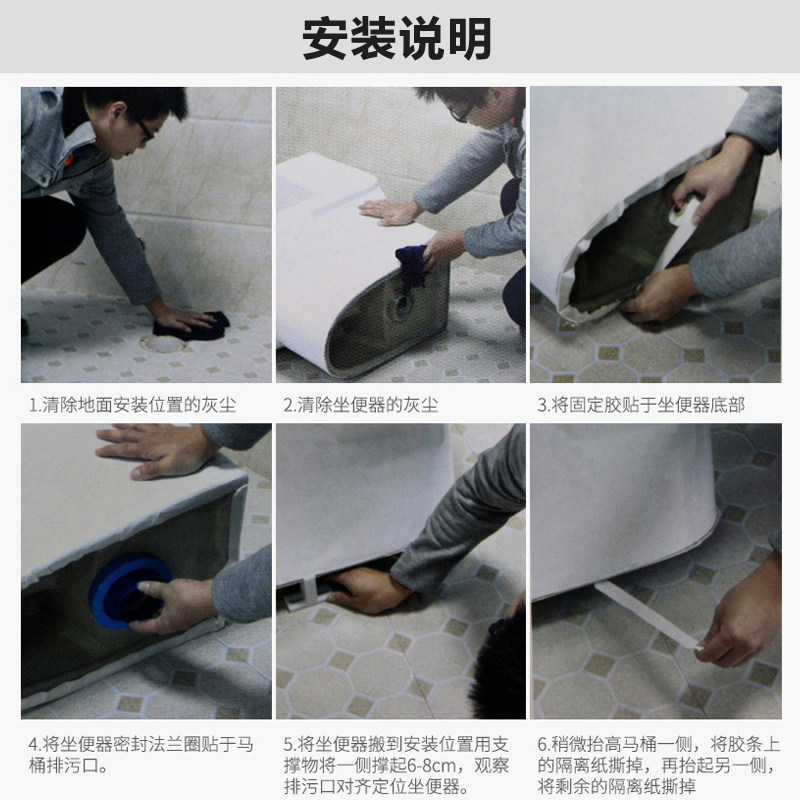 安装说明

1.清除地面安装位置的灰尘

2.清除坐便器的灰尘

3.将固定胶贴于坐便器底部

4.将坐便器密封法兰圈贴于马桶排污口。

5.将坐便器搬到安装位置用支撑物将一侧撑起6-8cm，观察排污口对齐定位坐便器。

6.稍微抬高马桶一侧，将胶条上的隔离纸撕掉，再抬起另一侧，将剩余的隔离纸撕掉