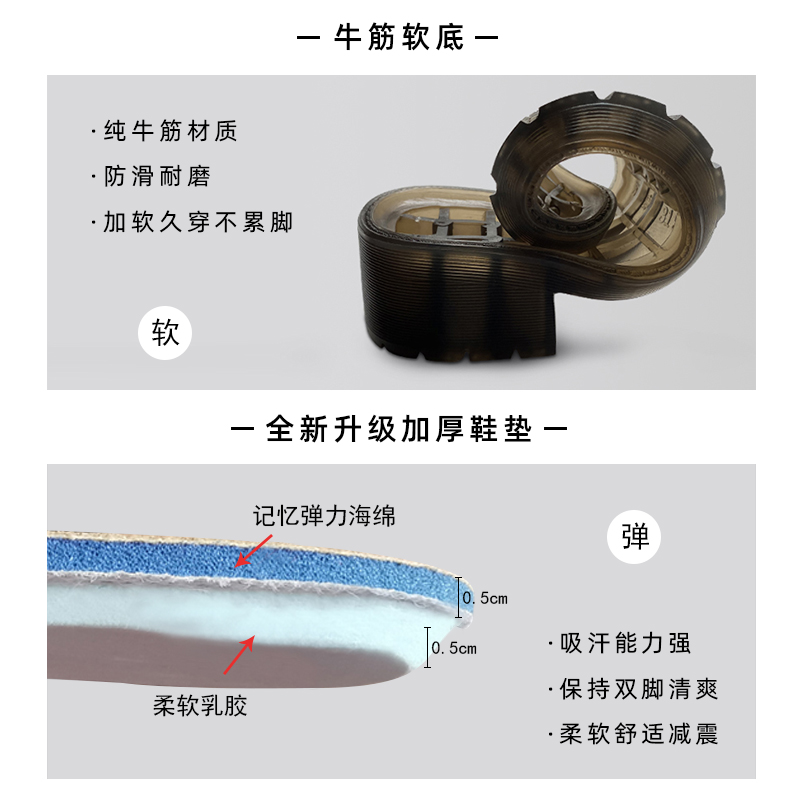 — 牛筋软底 —

·纯牛筋材质

·防滑耐磨

·加软久穿不累脚

软

— 全新升级加厚鞋垫 —

记忆弹力海绵

弹

0.5cm

0.5cm

柔软乳胶

·吸汗能力强

·保持双脚清爽

·柔软舒适减震