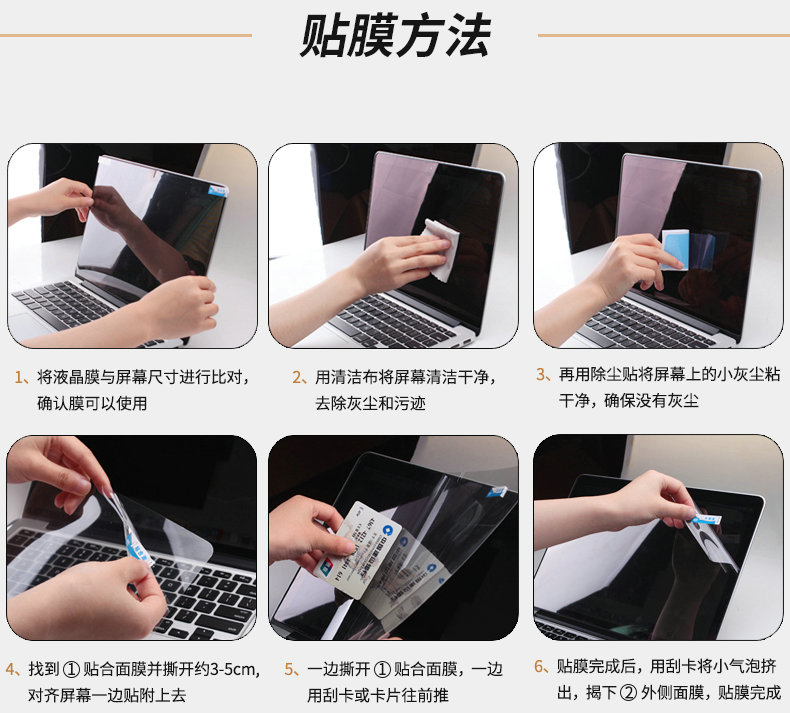 贴膜方法

1、将液晶膜与屏幕尺寸进行比对，确认膜可以使用

2、用清洁布将屏幕清洁干净，去除灰尘和污迹

3、再用除尘贴将屏幕上的小灰尘粘干净，确保没有灰尘

4、找到 ① 贴合面膜并撕开约3-5cm，对齐屏幕一边贴附上去

5、一边撕开 ① 贴合面膜，一边用刮卡或卡片往前推

6、贴膜完成后，用刮卡将小气泡挤出，揭下 ② 外侧面膜，贴膜完成