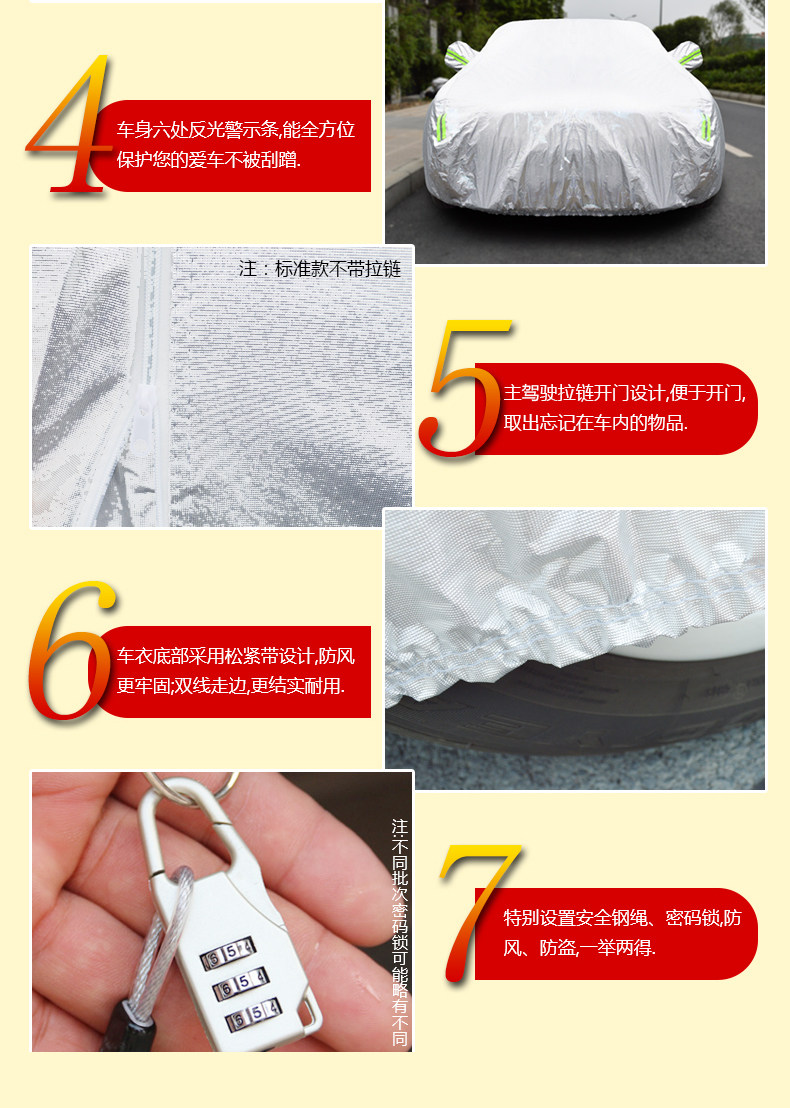 4
车身六处反光警示条,能全方位保护您的爱车不被刮蹭.

注：标准款不带拉链

5
主驾驶拉链开门设计,便于开门,取出忘记在车内的物品.

6
车衣底部采用松紧带设计,防风更牢固;双线走边,更结实耐用.

注:不同批次密码锁可能略有不同

7
特别设置安全钢绳、密码锁,防风、防盗,一举两得.