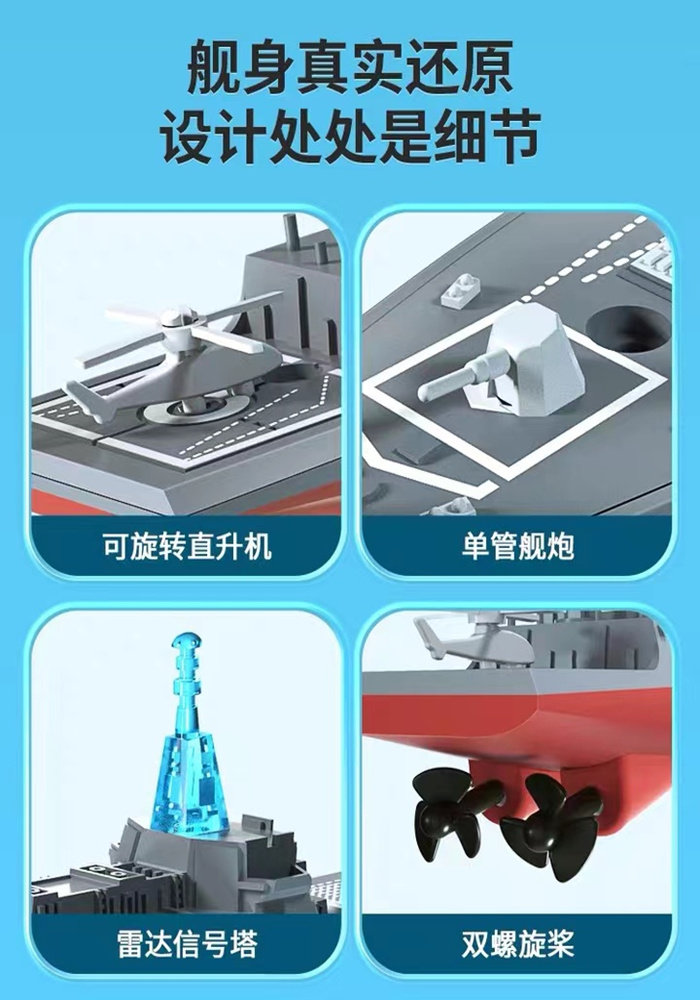 舰身真实还原
设计处处是细节

可旋转直升机

单管舰炮

雷达信号塔

双螺旋桨