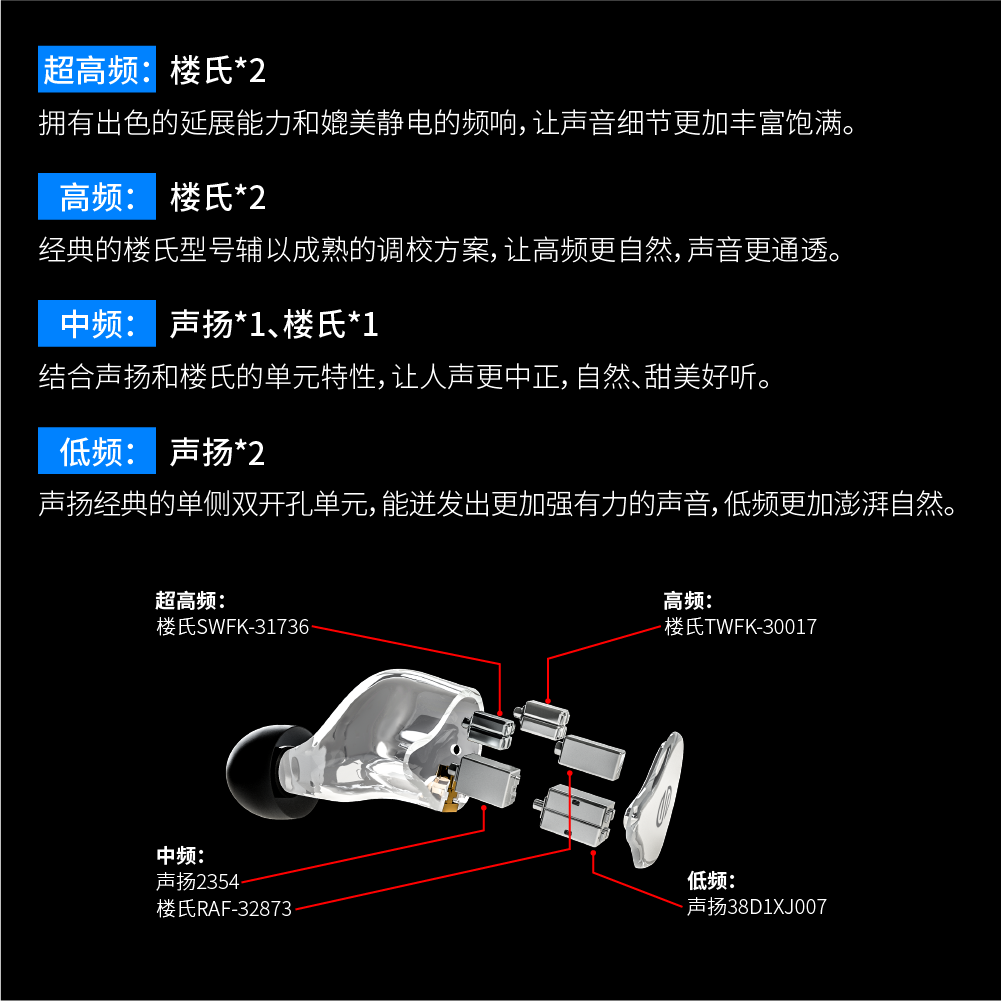 超高频: 楼氏*2
拥有出色的延展能力和媲美静电的频响,让声音细节更加丰富饱满。

高频: 楼氏*2
经典的楼氏型号辅以成熟的调校方案,让高频更自然,声音更通透。

中频: 声扬*1、楼氏*1
结合声扬和楼氏的单元特性,让人声更中正,自然、甜美好听。

低频: 声扬*2
声扬经典的单侧双开孔单元,能迸发出更加强有力的声音,低频更加澎湃自然。

超高频:
楼氏SWFK-31736

高频:
楼氏TWFK-30017

中频:
声扬2354
楼氏RAF-32873

低频:
声扬38D1XJ007