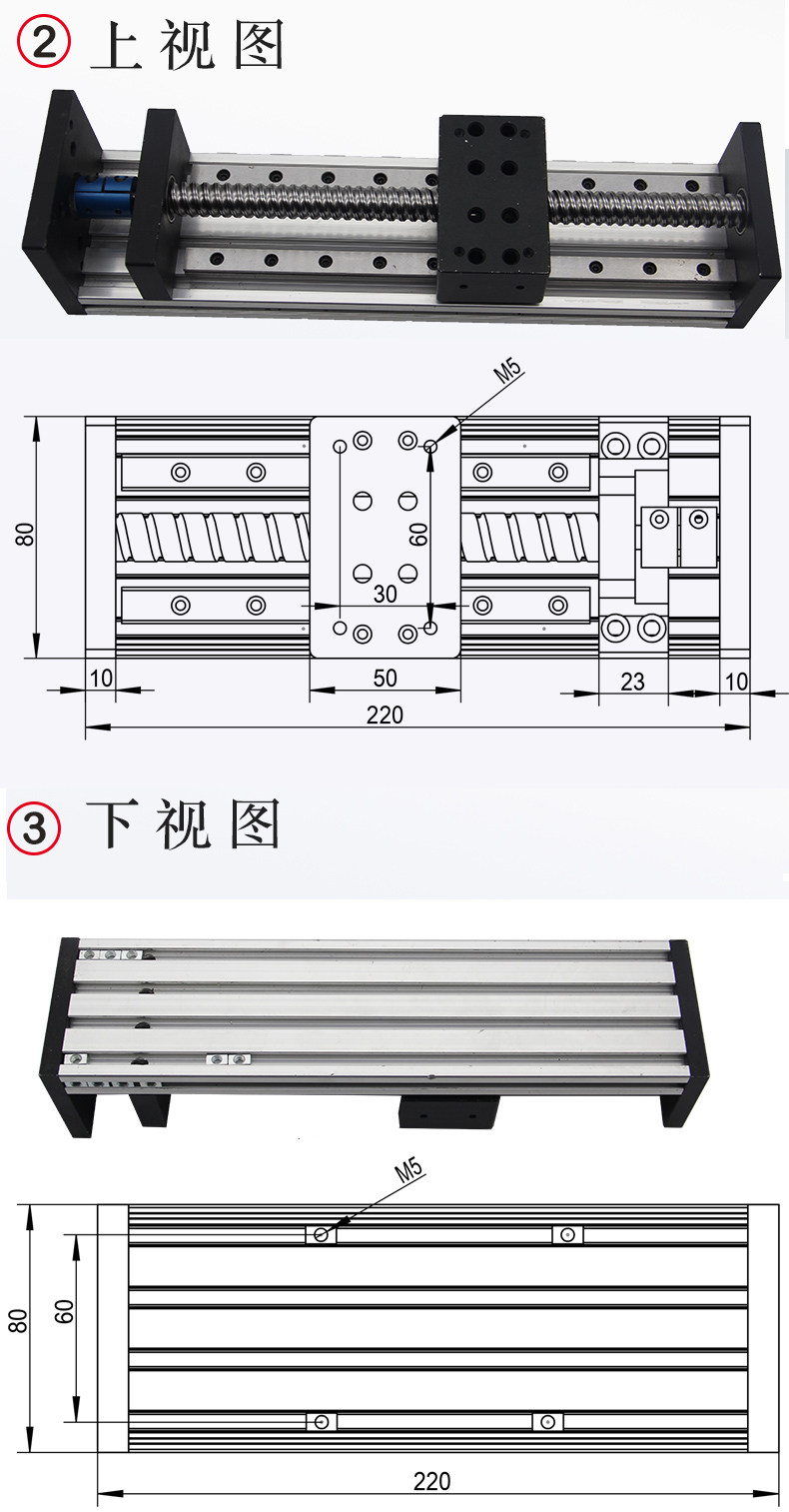 ② 上视图

M5

80

60

30

10

50

23

10

220

③ 下视图

M5

80

60

220