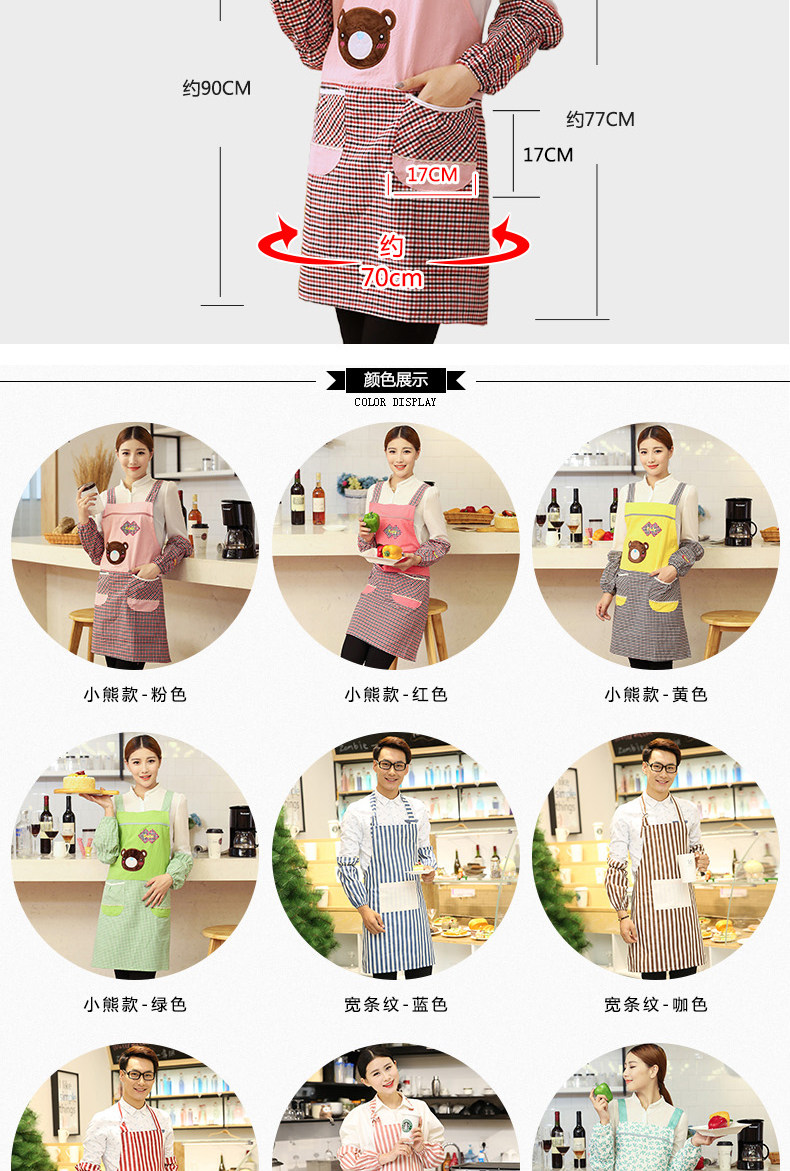 约90CM

约77CM

17CM

17CM

约
70cm

颜色展示
COLOR DISPLAY

小熊款-粉色

小熊款-红色

小熊款-黄色

小熊款-绿色

宽条纹-蓝色

宽条纹-咖色