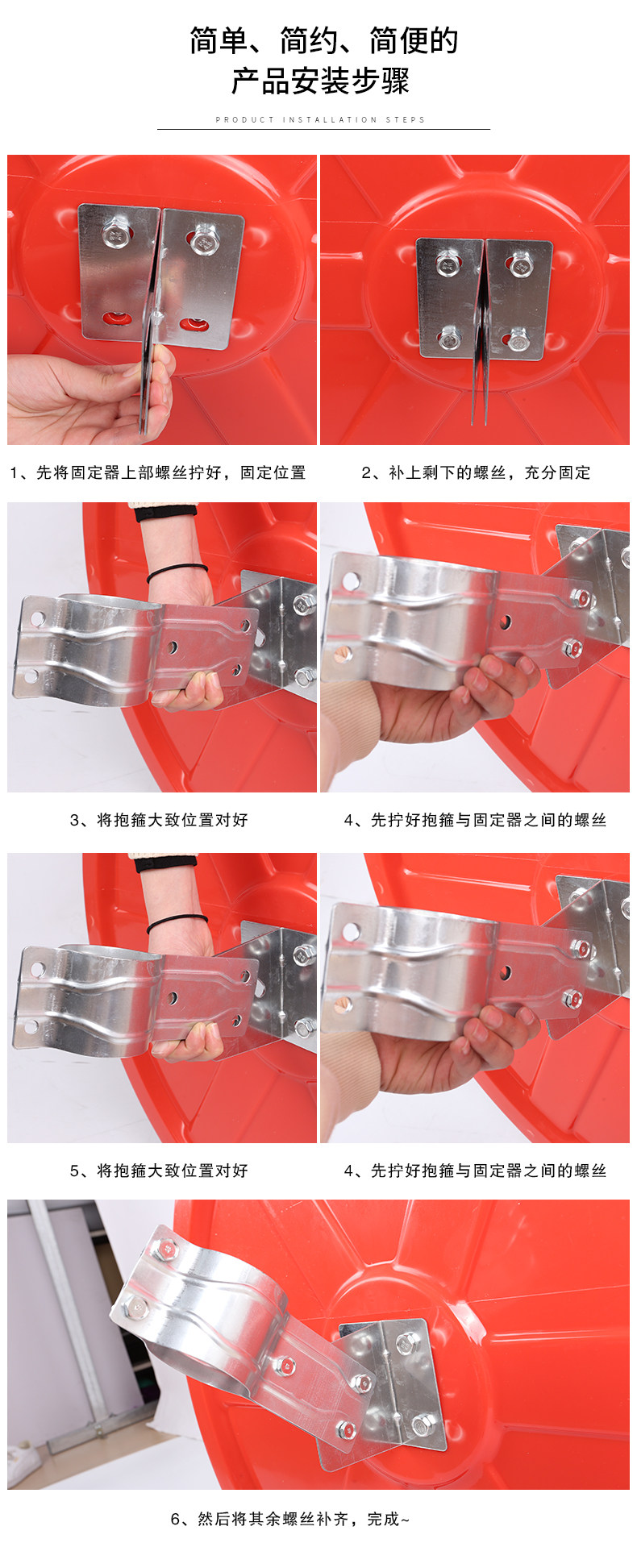 简单、简约、简便的
产品安装步骤

PRODUCT INSTALLATION STEPS

1、先将固定器上部螺丝拧好，固定位置

2、补上剩下的螺丝，充分固定

3、将抱箍大致位置对好

4、先拧好抱箍与固定器之间的螺丝

5、将抱箍大致位置对好

4、先拧好抱箍与固定器之间的螺丝

6、然后将其余螺丝补齐，完成~