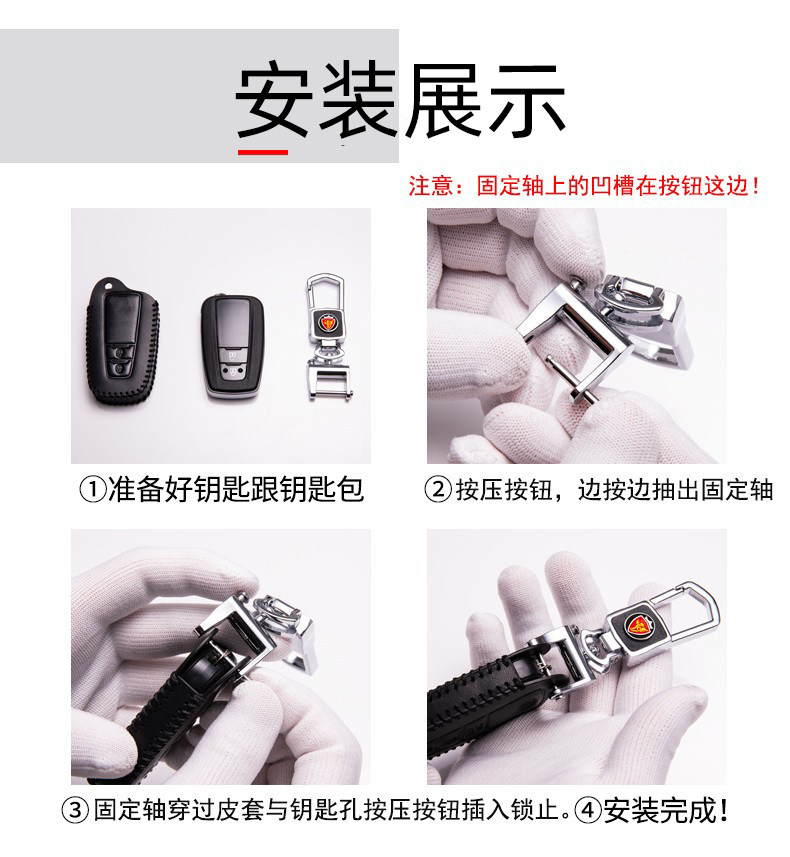 安装展示

注意：固定轴上的凹槽在按钮这边！

①准备好钥匙跟钥匙包

②按压按钮，边按边抽出固定轴

③固定轴穿过皮套与钥匙孔按压按钮插入锁止。④安装完成！