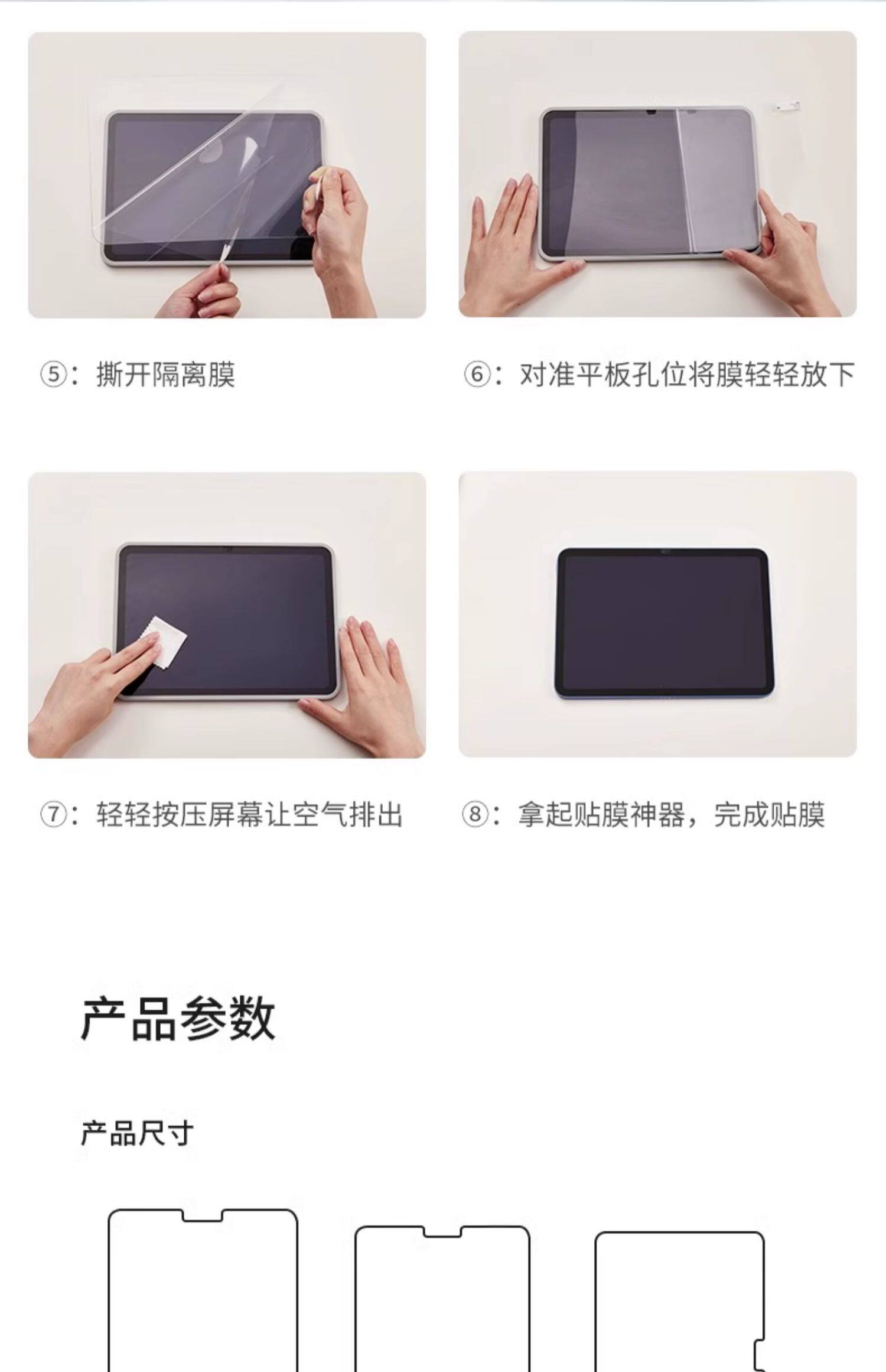 ⑤：撕开隔离膜

⑥：对准平板孔位将膜轻轻放下

⑦：轻轻按压屏幕让空气排出

⑧：拿起贴膜神器，完成贴膜

产品参数

产品尺寸