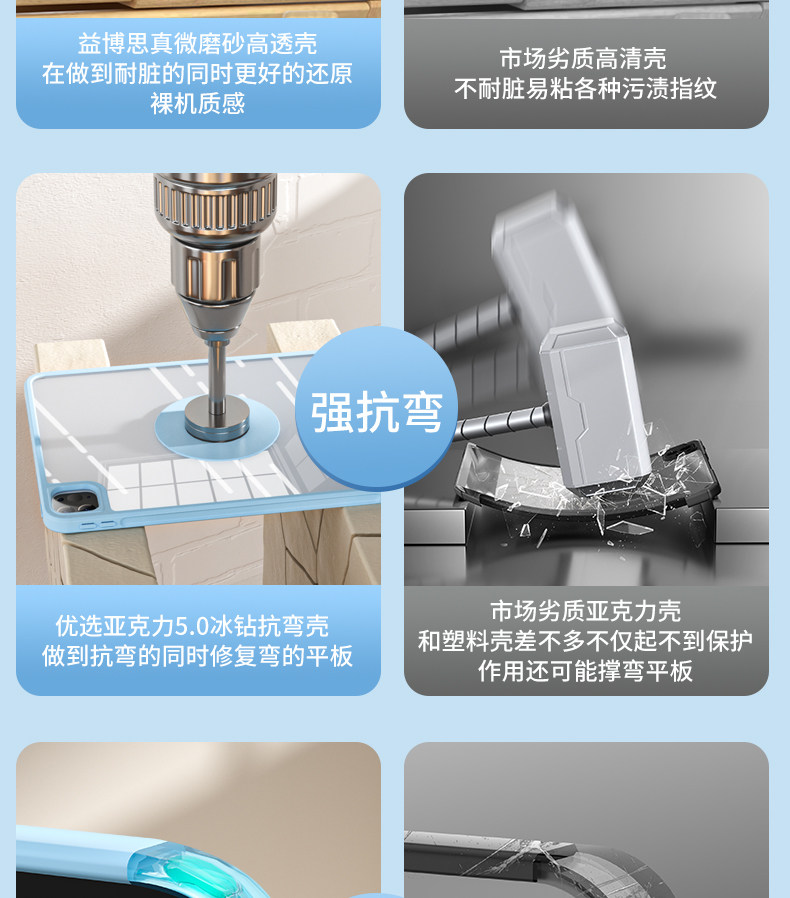 益博思真微磨砂高透壳
在做到耐脏的同时更好的还原
裸机质感

市场劣质高清壳
不耐脏易粘各种污渍指纹

强抗弯

优选亚克力5.0冰钻抗弯壳
做到抗弯的同时修复弯的平板

市场劣质亚克力壳
和塑料壳差不多不仅起不到保护
作用还可能撑弯平板