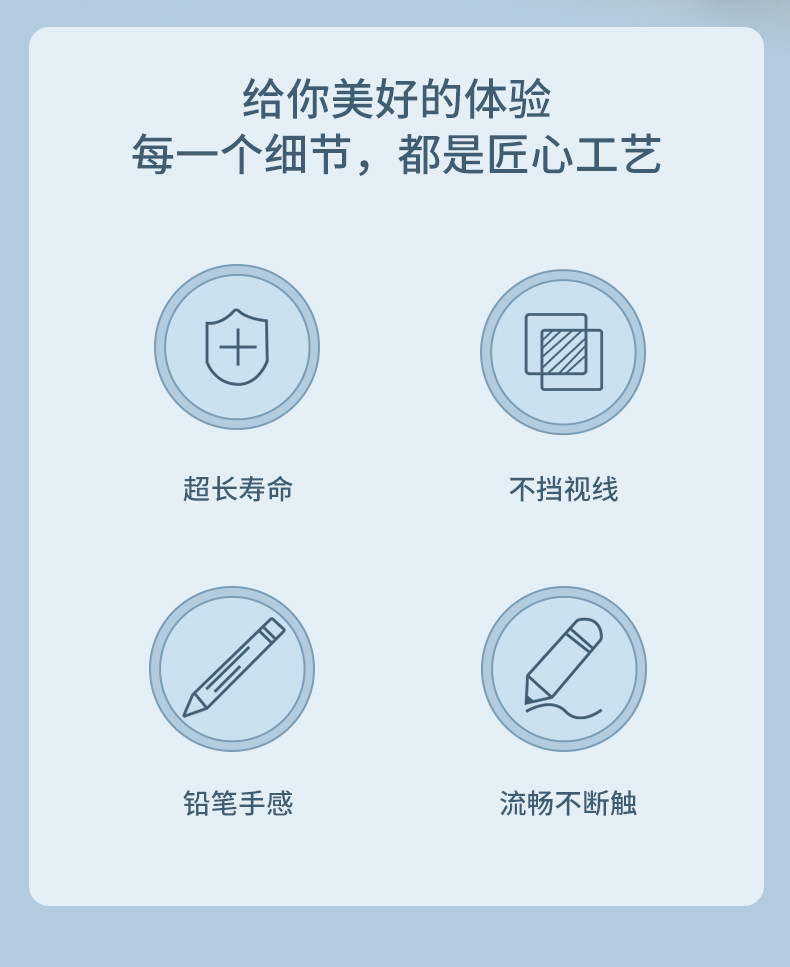 给你美好的体验
每一个细节，都是匠心工艺

超长寿命

不挡视线

铅笔手感

流畅不断触