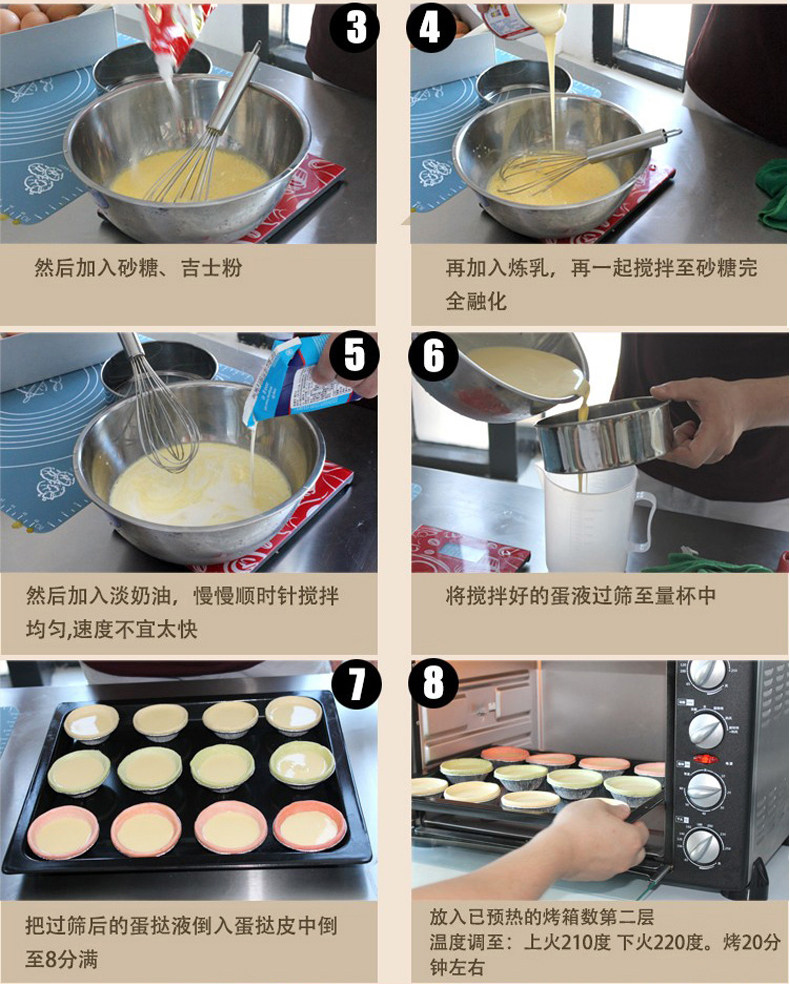 3

然后加入砂糖、吉士粉

4

再加入炼乳，再一起搅拌至砂糖完全融化

5

然后加入淡奶油，慢慢顺时针搅拌均匀,速度不宜太快

6

将搅拌好的蛋液过筛至量杯中

7

把过筛后的蛋挞液倒入蛋挞皮中倒至8分满

8

放入已预热的烤箱数第二层
温度调至：上火210度 下火220度。烤20分钟左右