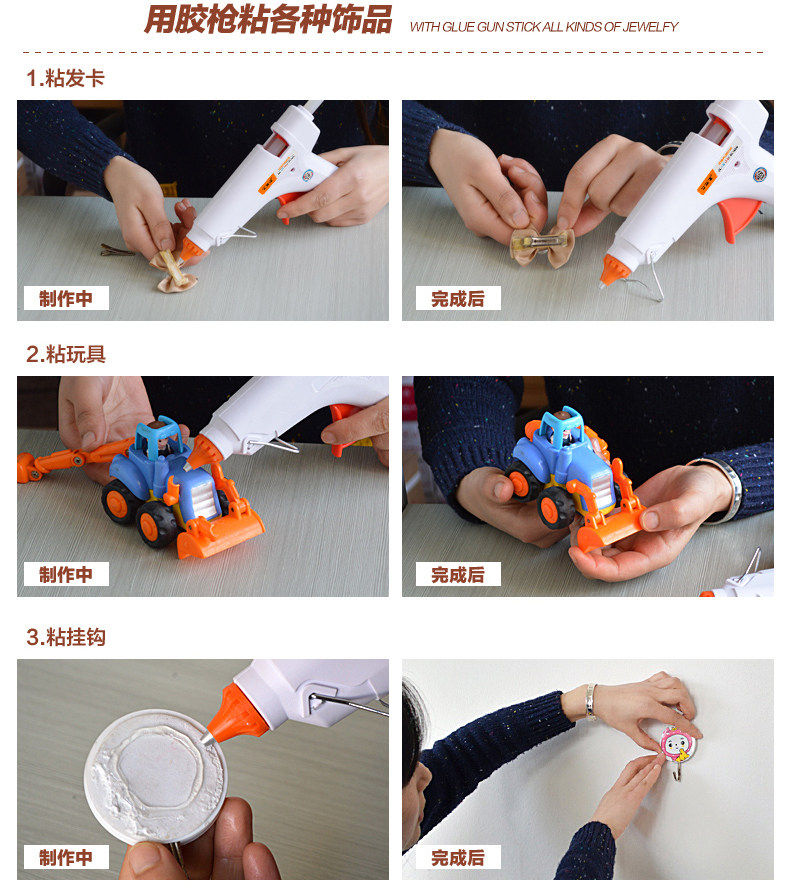 用胶枪粘各种饰品 WITH GLUE GUN STICK ALL KINDS OF JEWELFY

1.粘发卡

制作中

完成后

2.粘玩具

制作中

完成后

3.粘挂钩

制作中

完成后