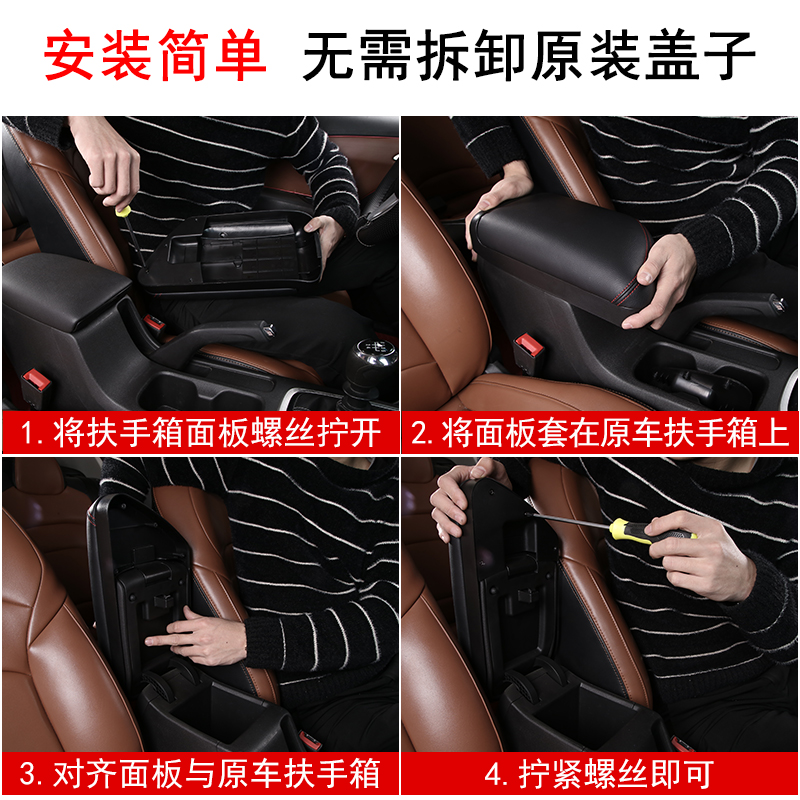 安装简单 无需拆卸原装盖子

1. 将扶手箱面板螺丝拧开

2. 将面板套在原车扶手箱上

3. 对齐面板与原车扶手箱

4. 拧紧螺丝即可