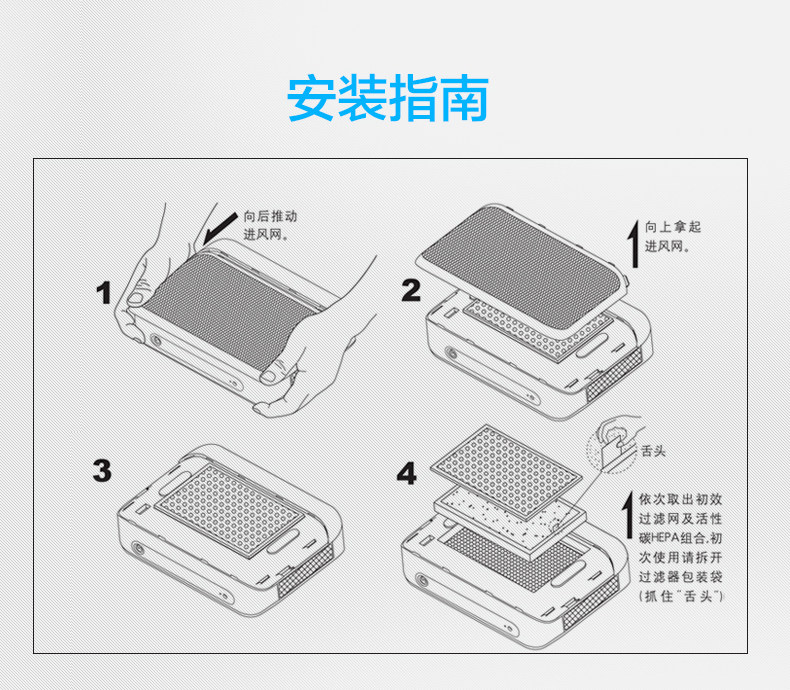 安装指南

1
向后推动进风网。

2
向上拿起进风网。

3

4
舌头
依次取出初效过滤网及活性碳HEPA组合.初次使用请拆开过滤器包装袋(抓住"舌头")