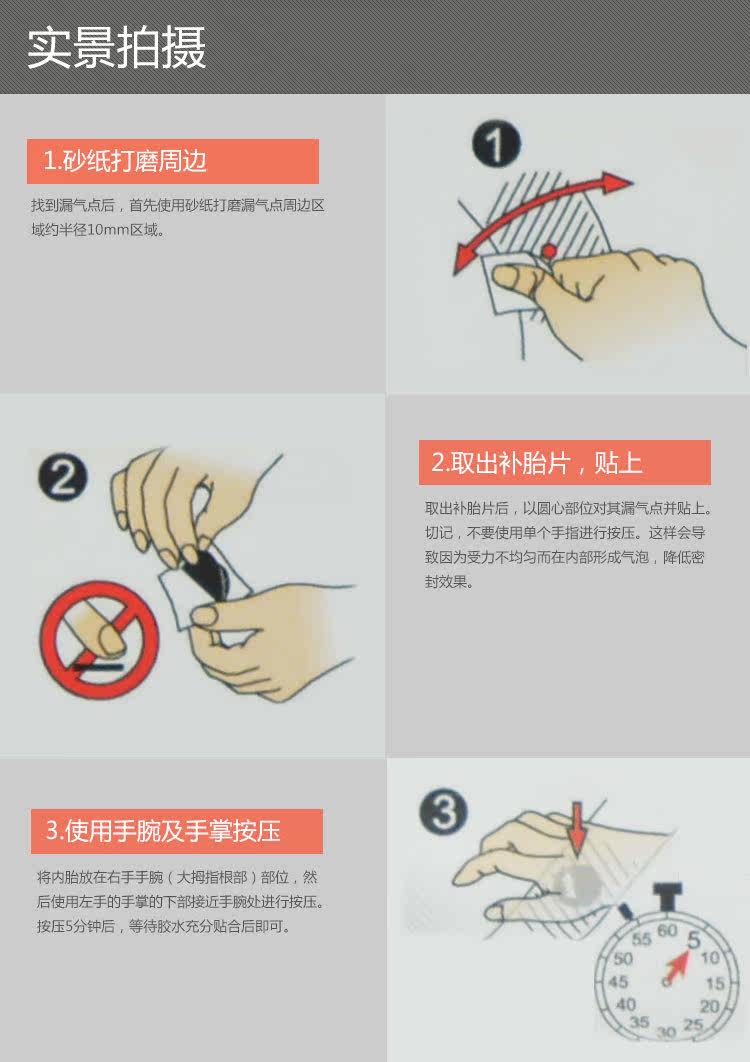 实景拍摄

1.砂纸打磨周边

找到漏气点后，首先使用砂纸打磨漏气点周边区域约半径10mm区域。

1

2

2.取出补胎片，贴上

取出补胎片后，以圆心部位对其漏气点并贴上。切记，不要使用单个手指进行按压。这样会导致因为受力不均匀而在内部形成气泡，降低密封效果。

3.使用手腕及手掌按压

将内胎放在右手手腕（大拇指根部）部位，然后使用左手的手掌的下部接近手腕处进行按压。按压5分钟后，等待胶水充分贴合后即可。

3

1

60 5 10 15 20 25 30 35 40 45 50 55