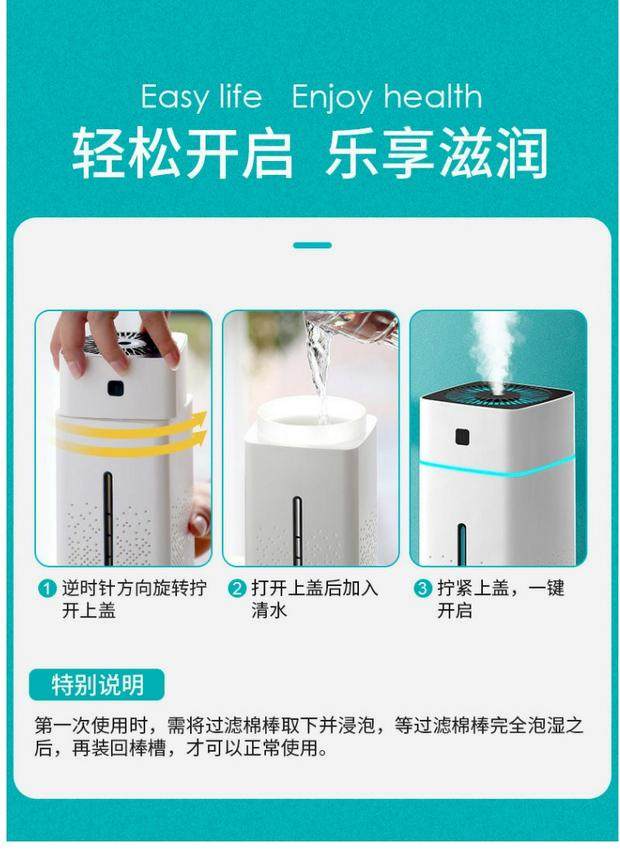 Easy life Enjoy health
轻松开启 乐享滋润

1 逆时针方向旋转拧开上盖

2 打开上盖后加入清水

3 拧紧上盖，一键开启

特别说明

第一次使用时，需将过滤棉棒取下并浸泡，等过滤棉棒完全泡湿之后，再装回棒槽，才可以正常使用。