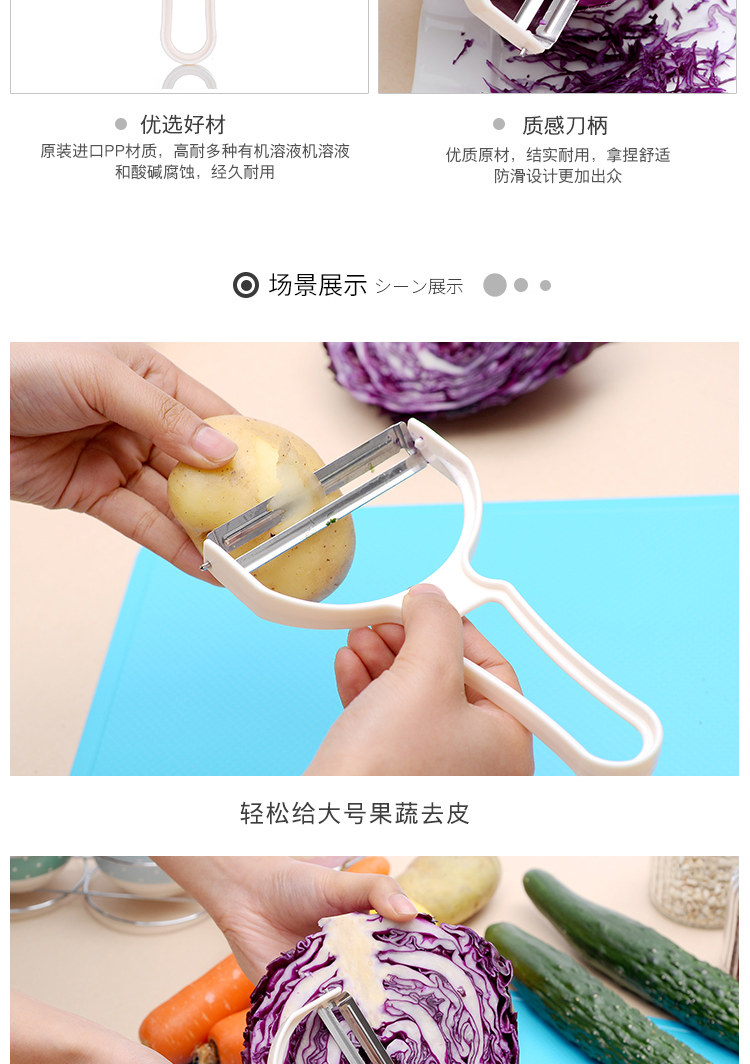 优选好材
原装进口PP材质，高耐多种有机溶液机溶液和酸碱腐蚀，经久耐用

质感刀柄
优质原材，结实耐用，拿捏舒适防滑设计更加出众

场景展示 シーン展示

轻松给大号果蔬去皮