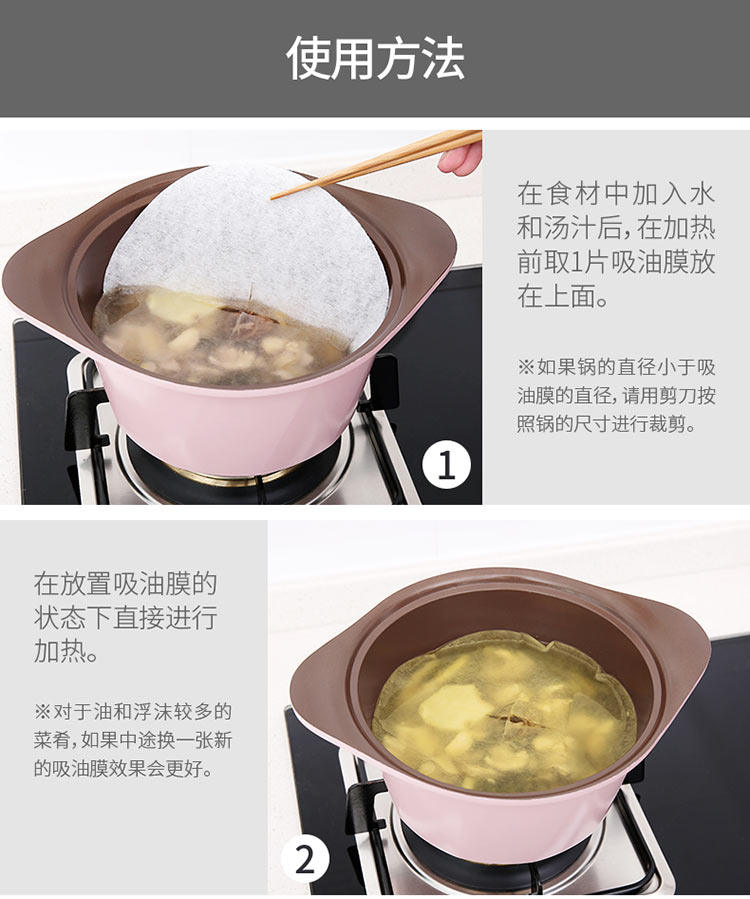 使用方法

在食材中加入水和汤汁后，在加热前取1片吸油膜放在上面。

※如果锅的直径小于吸油膜的直径，请用剪刀按照锅的尺寸进行裁剪。

1

在放置吸油膜的状态下直接进行加热。

※对于油和浮沫较多的菜肴，如果中途换一张新的吸油膜效果会更好。

2