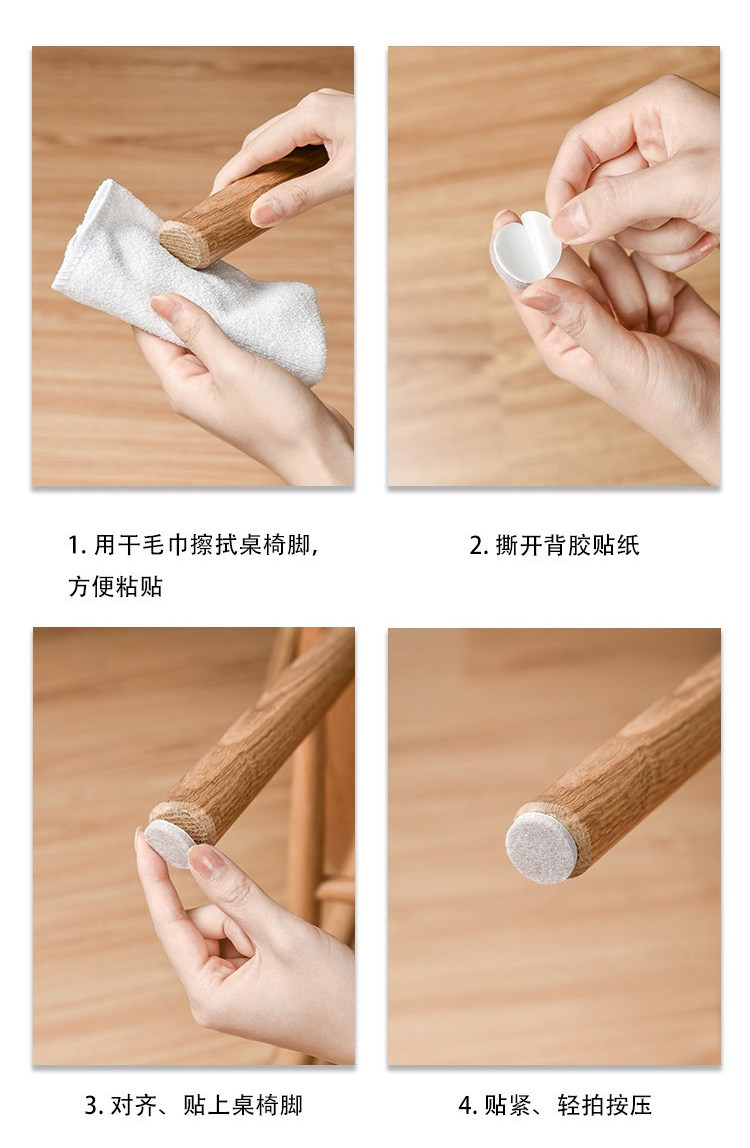 1. 用干毛巾擦拭桌椅脚，方便粘贴

2. 撕开背胶贴纸

3. 对齐、贴上桌椅脚

4. 贴紧、轻拍按压