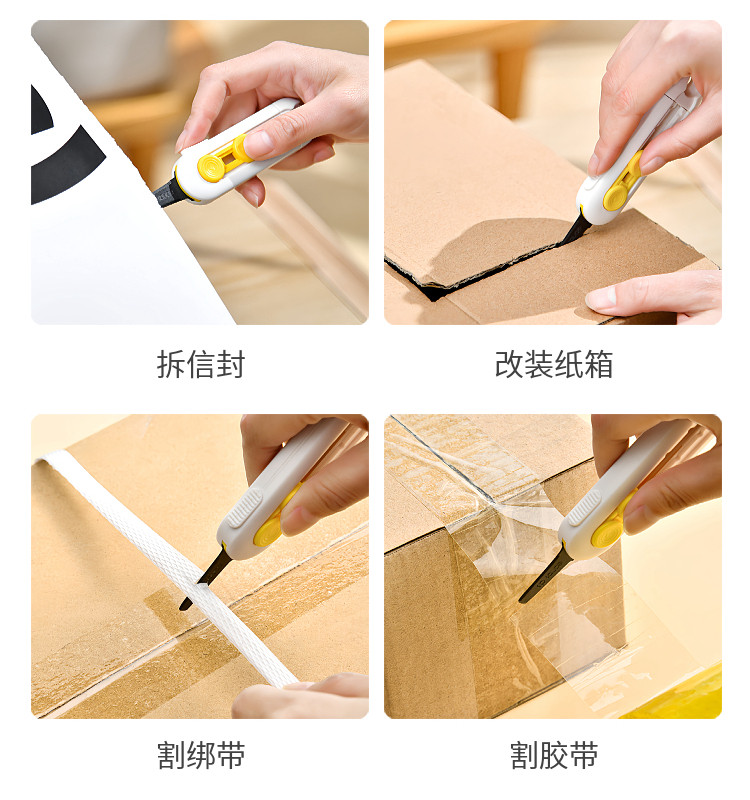 拆信封

改装纸箱

割绑带

割胶带