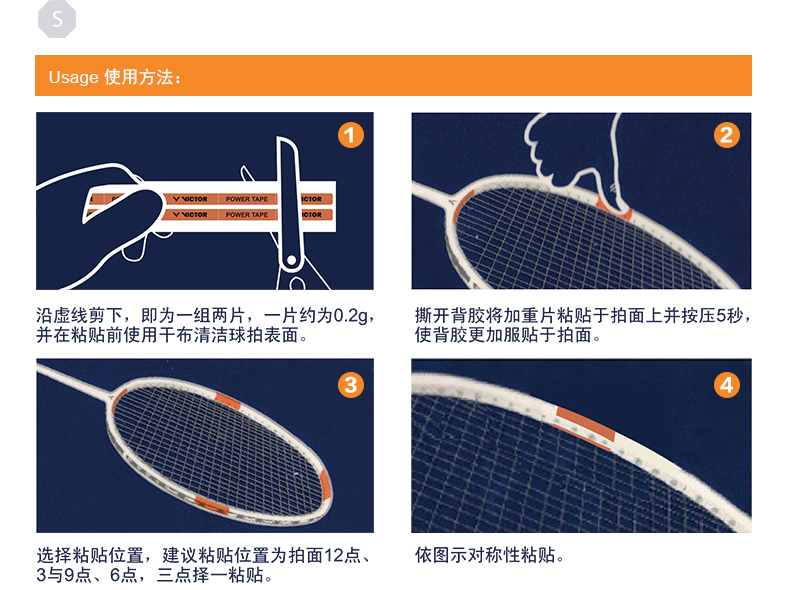 S

Usage 使用方法：

1

VICTOR POWER TAPE VICTOR
VICTOR POWER TAPE VICTOR

沿虚线剪下，即为一组两片，一片约为0.2g，并在粘贴前使用干布清洁球拍表面。

2

撕开背胶将加重片粘贴于拍面上并按压5秒，使背胶更加服贴于拍面。

3

选择粘贴位置，建议粘贴位置为拍面12点、3与9点、6点，三点择一粘贴。

4

依图示对称性粘贴。