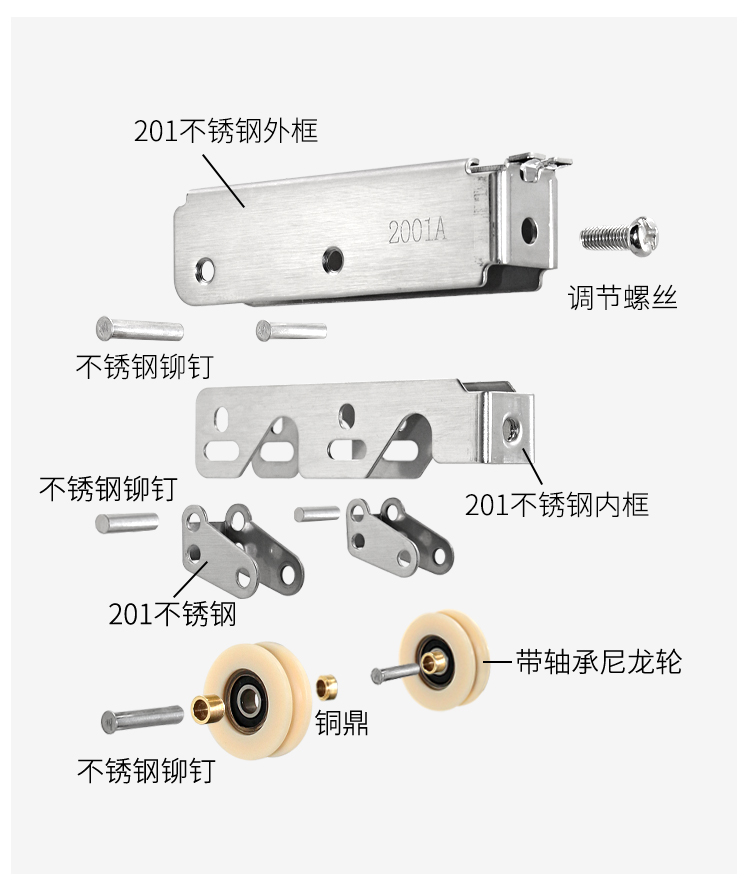 201不锈钢外框

2001A

调节螺丝

不锈钢铆钉

不锈钢铆钉

201不锈钢内框

201不锈钢

带轴承尼龙轮

铜鼎

不锈钢铆钉