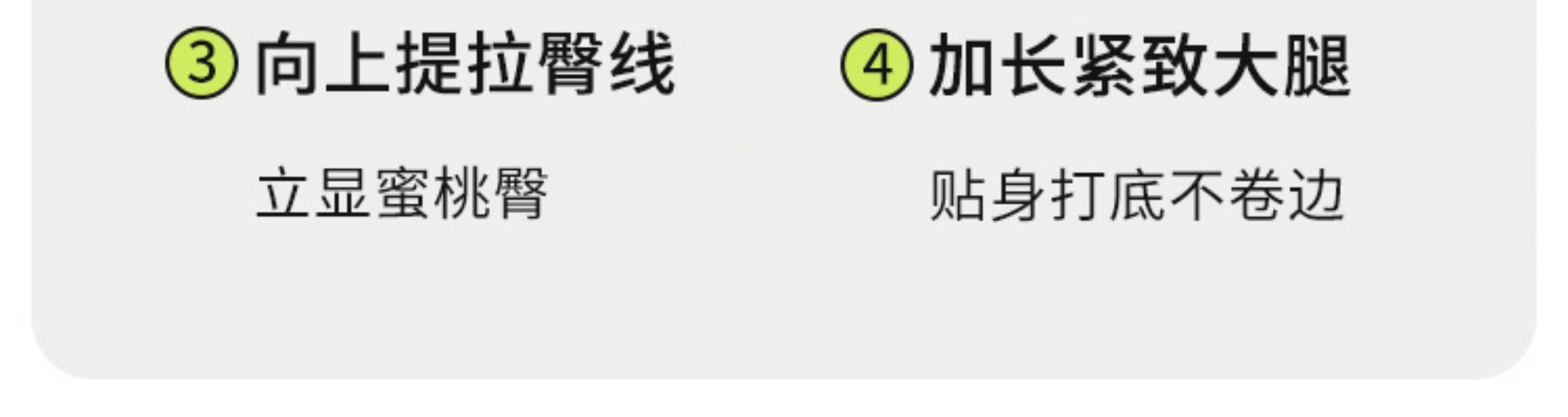 ③向上提拉臀线

立显蜜桃臀

④加长紧致大腿

贴身打底不卷边