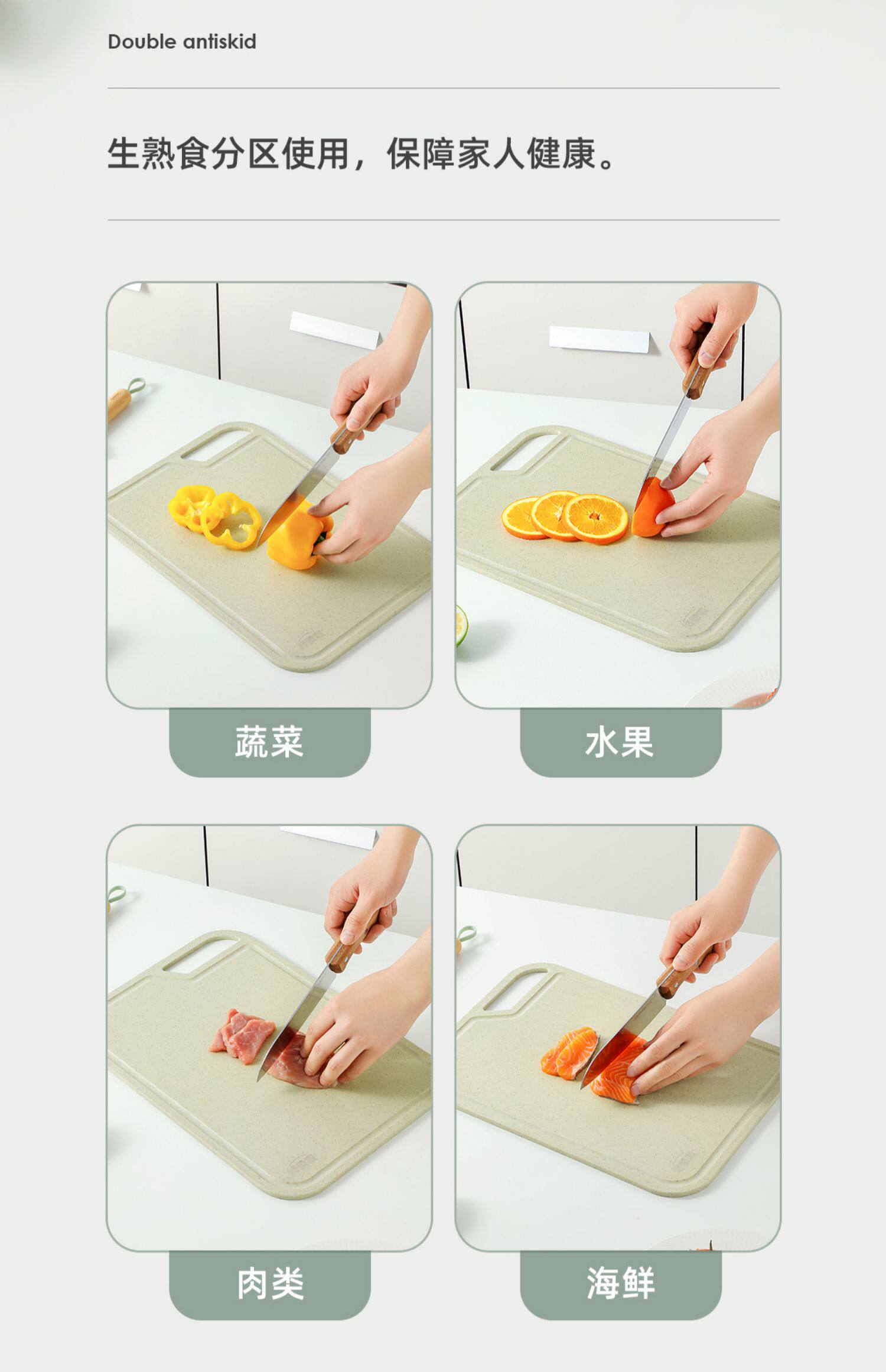 Double antiskid

生熟食分区使用，保障家人健康。

蔬菜

水果

肉类

海鲜