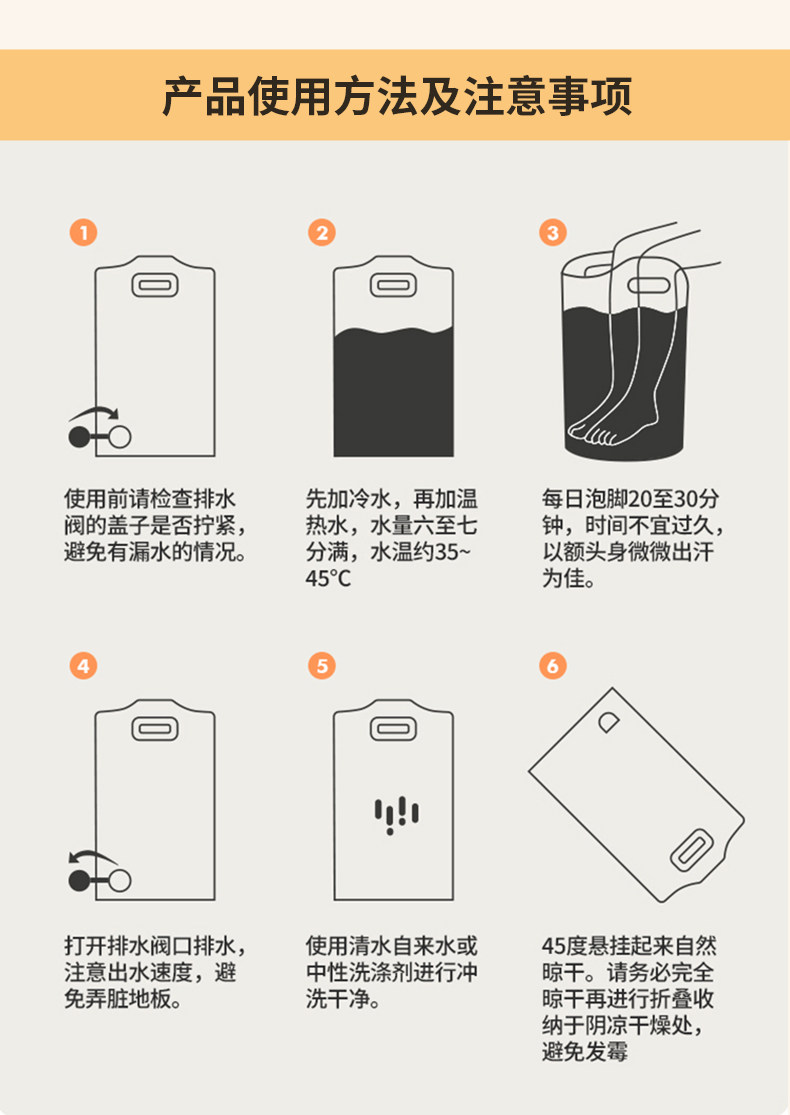 产品使用方法及注意事项

1

使用前请检查排水阀的盖子是否拧紧，避免有漏水的情况。

2

先加冷水，再加温热水，水量六至七分满，水温约35~45°C

3

每日泡脚20至30分钟，时间不宜过久，以额头身微微出汗为佳。

4

打开排水阀口排水，注意出水速度，避免弄脏地板。

5

使用清水自来水或中性洗涤剂进行冲洗干净。

6

45度悬挂起来自然晾干。请务必完全晾干再进行折叠收纳于阴凉干燥处，避免发霉