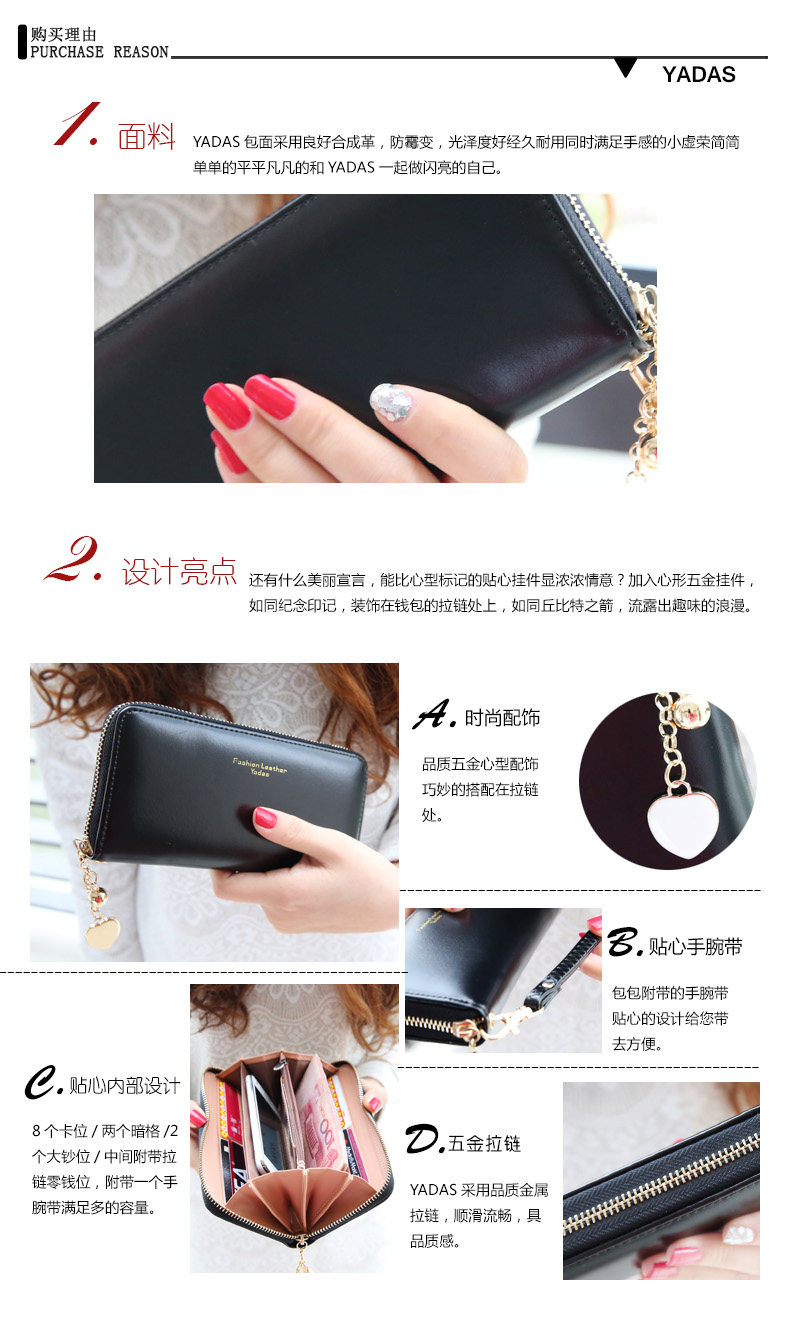 购买理由
PURCHASE REASON

YADAS

1. 面料 YADAS 包面采用良好合成革，防霉变，光泽度好经久耐用同时满足手感的小虚荣简简单单的平平凡凡的和 YADAS 一起做闪亮的自己。

2. 设计亮点 还有什么美丽宣言，能比心型标记的贴心挂件显浓浓情意？加入心形五金挂件，如同纪念印记，装饰在钱包的拉链处上，如同丘比特之箭，流露出趣味的浪漫。

Fashion Leather Yadas

A. 时尚配饰

品质五金心型配饰巧妙的搭配在拉链处。

B. 贴心手腕带

包包附带的手腕带贴心的设计给您带去方便。

C. 贴心内部设计

8 个卡位 / 两个暗格 /2 个大钞位 / 中间附带拉链零钱位，附带一个手腕带满足多的容量。

D. 五金拉链

YADAS 采用品质金属拉链，顺滑流畅，具品质感。